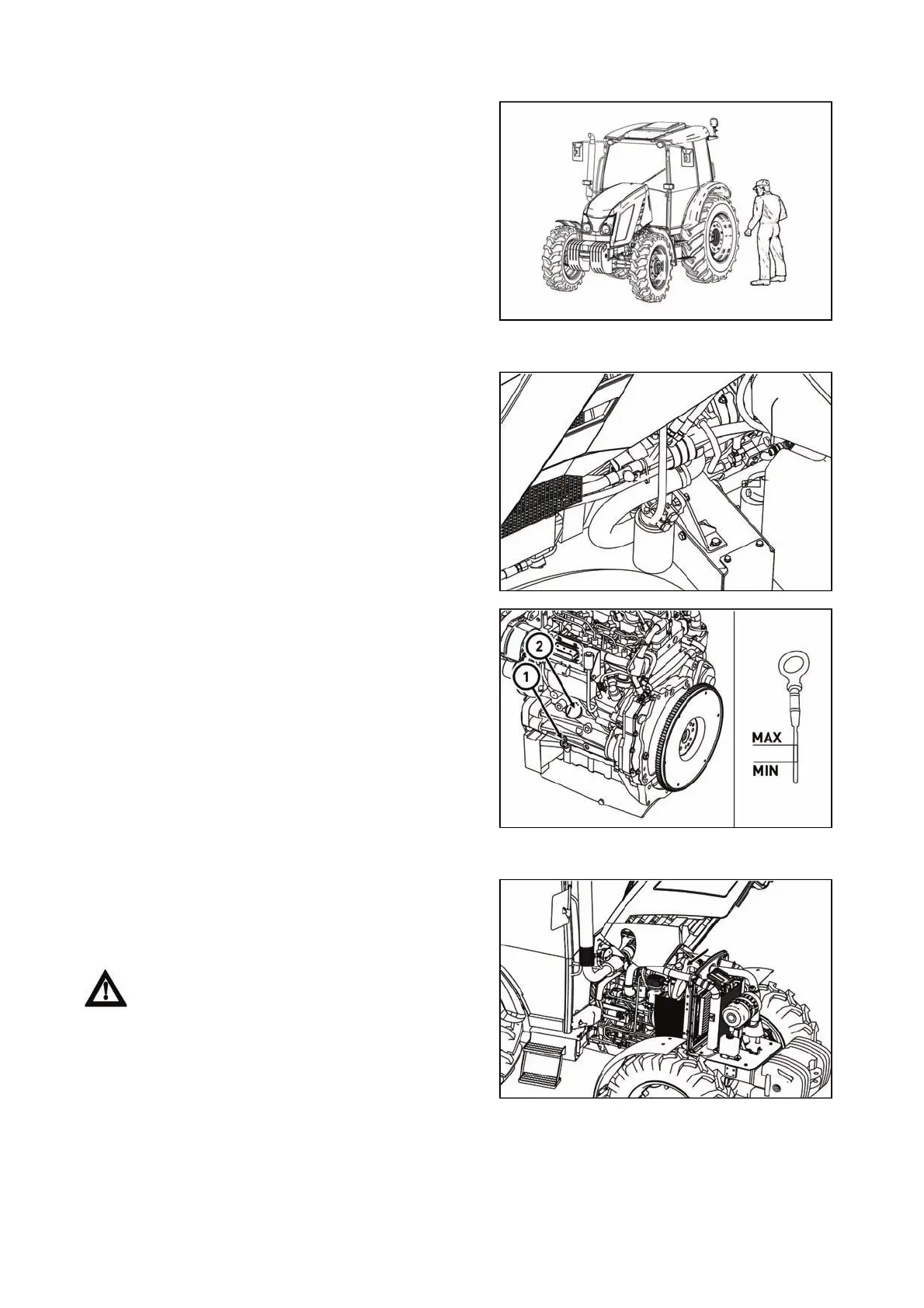 2

1

MAX

MIN