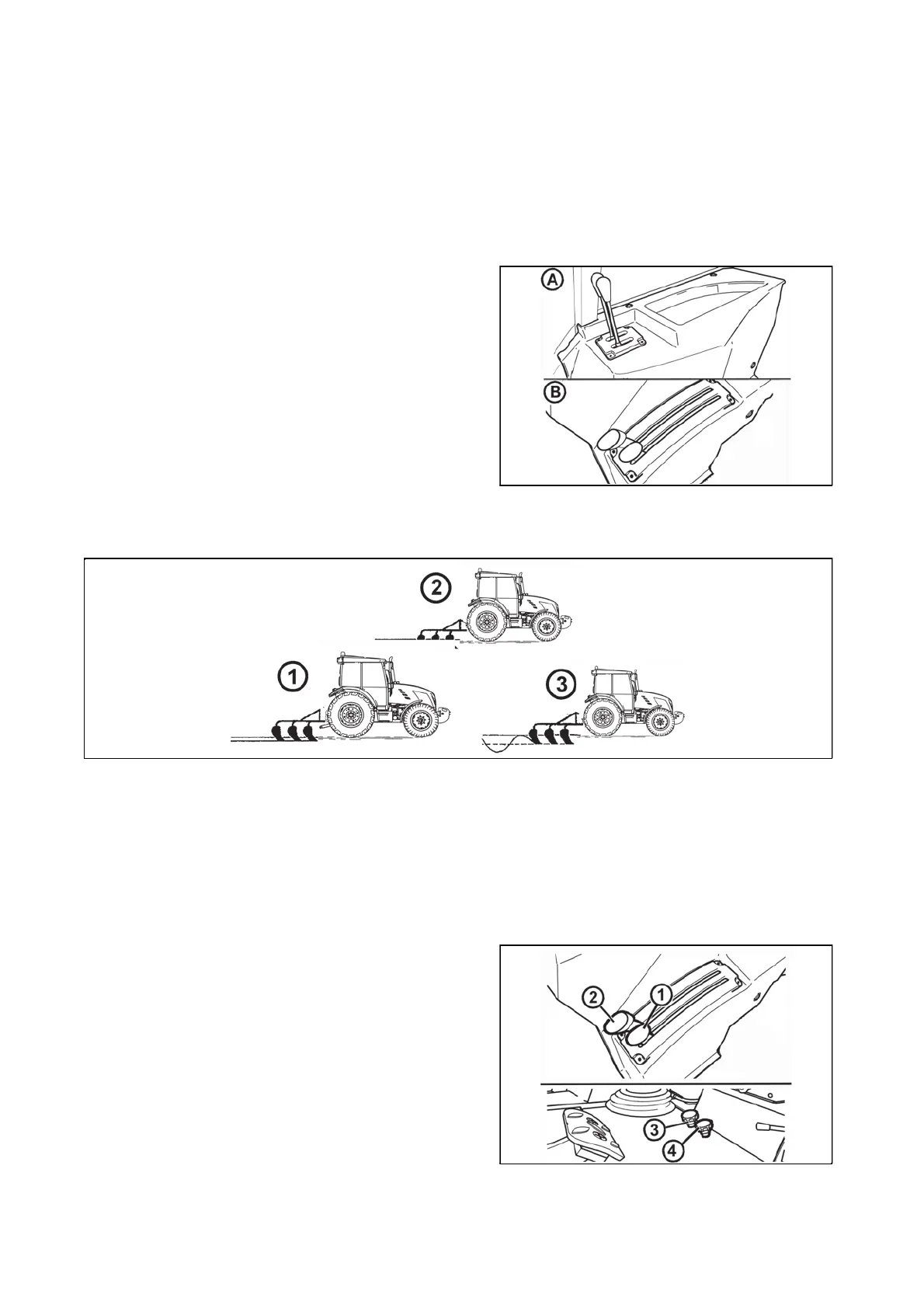 A

B

2

1

3

2

1

3

4