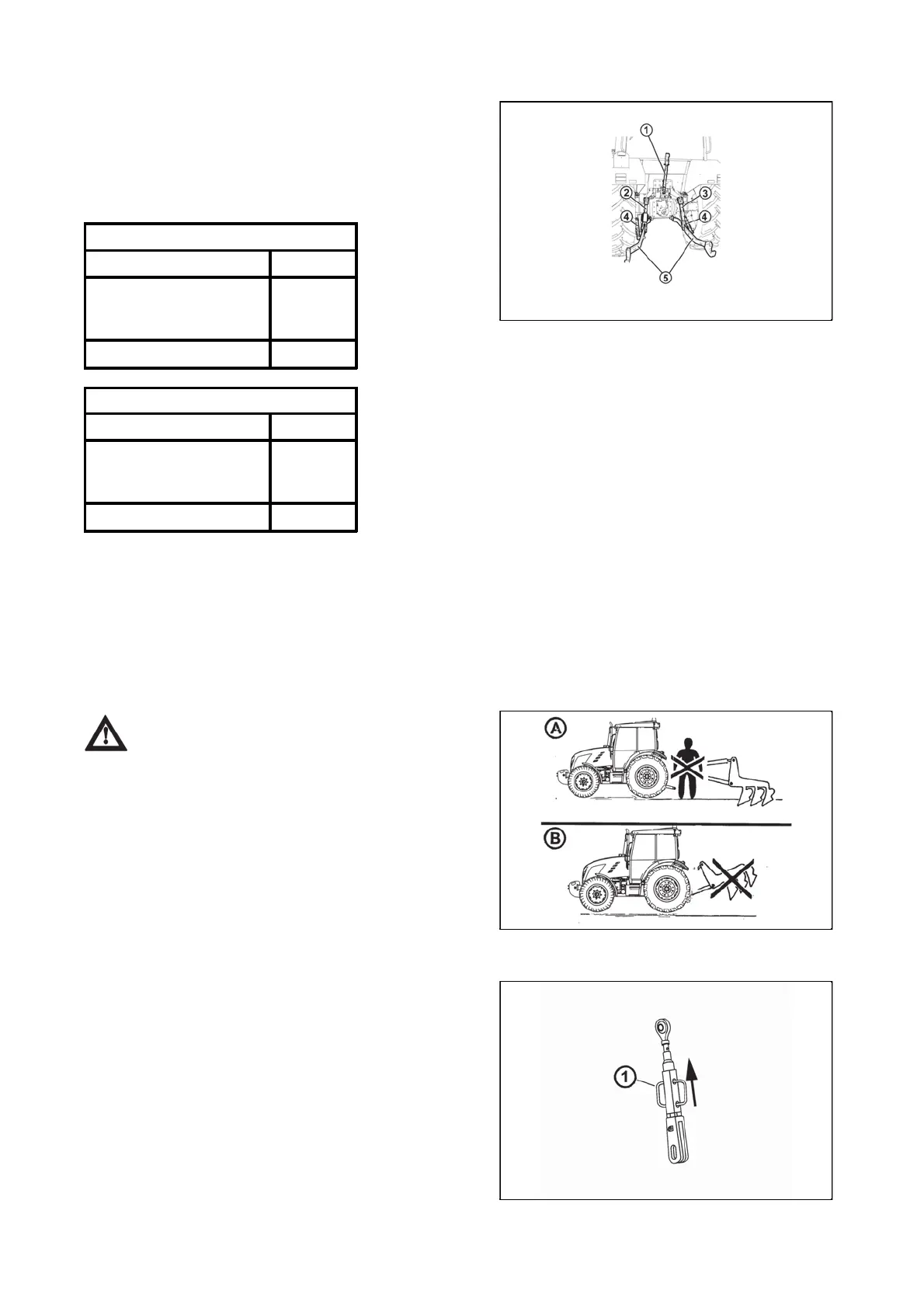 1
2
3
4
4
5

A

B

1