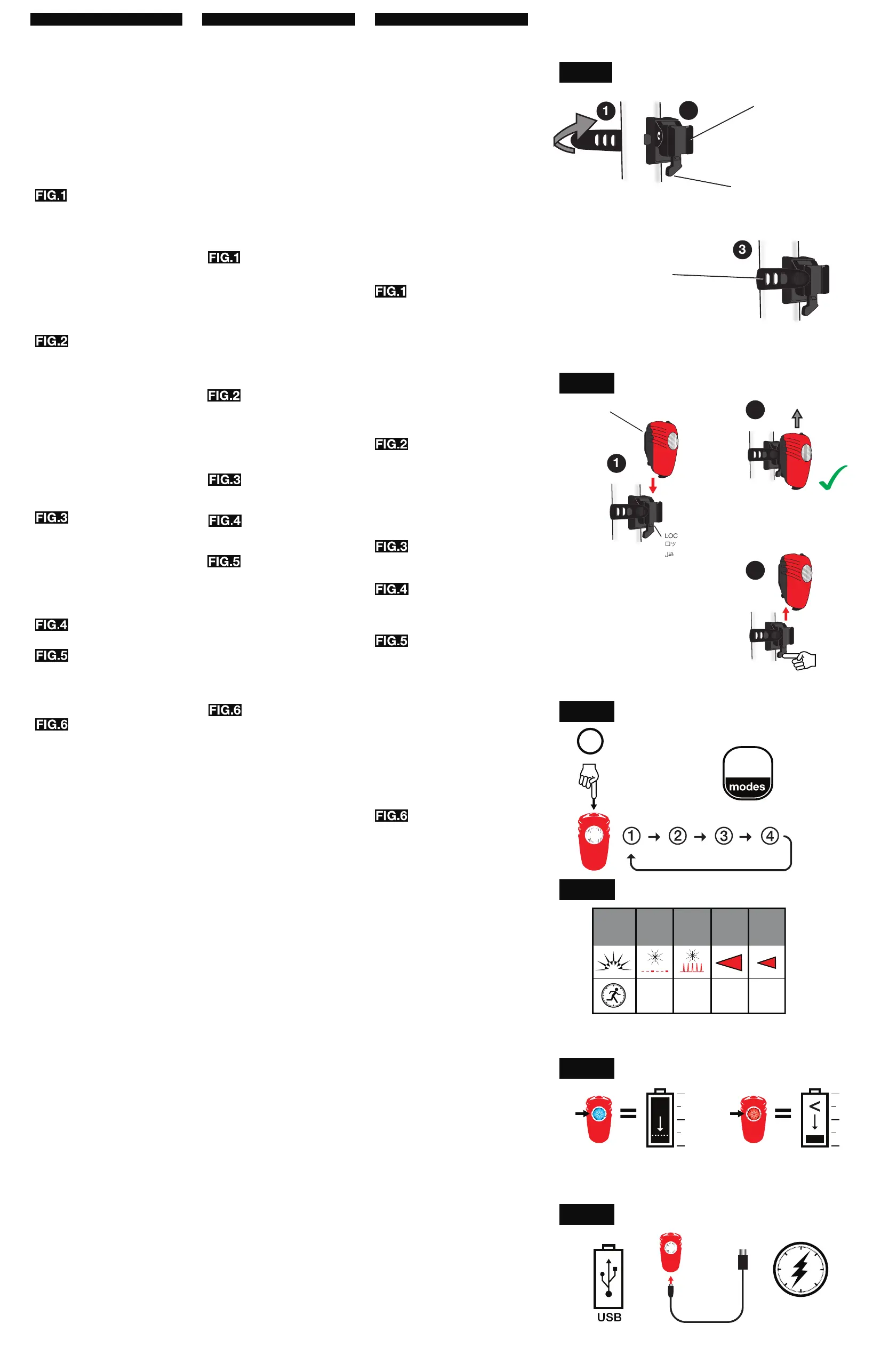 FIG.1

FIG.2

FIG.3

FIG.4

FIG.5

FIG.6

FIG.1

FIG.2

FIG.3

FIG.4

FIG.5

FIG.6

FIG.1

FIG.2

FIG.3

FIG.4

FIG.5

FIG.6

1

3

1

LOC
ロッ
قفل

modes

① → ② → ③ → ④

USB