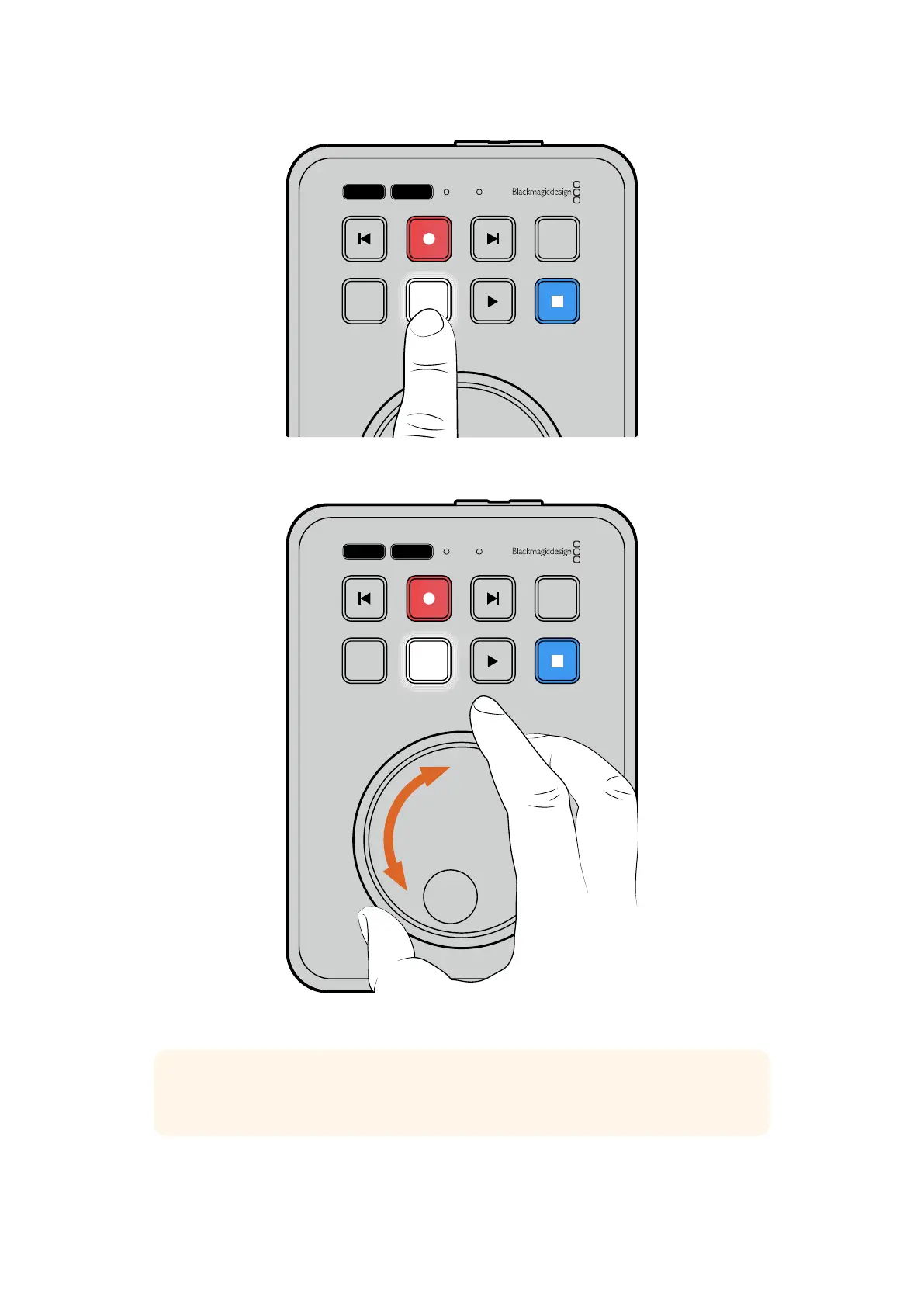 Blackmagicdesign

Blackmagicdesign