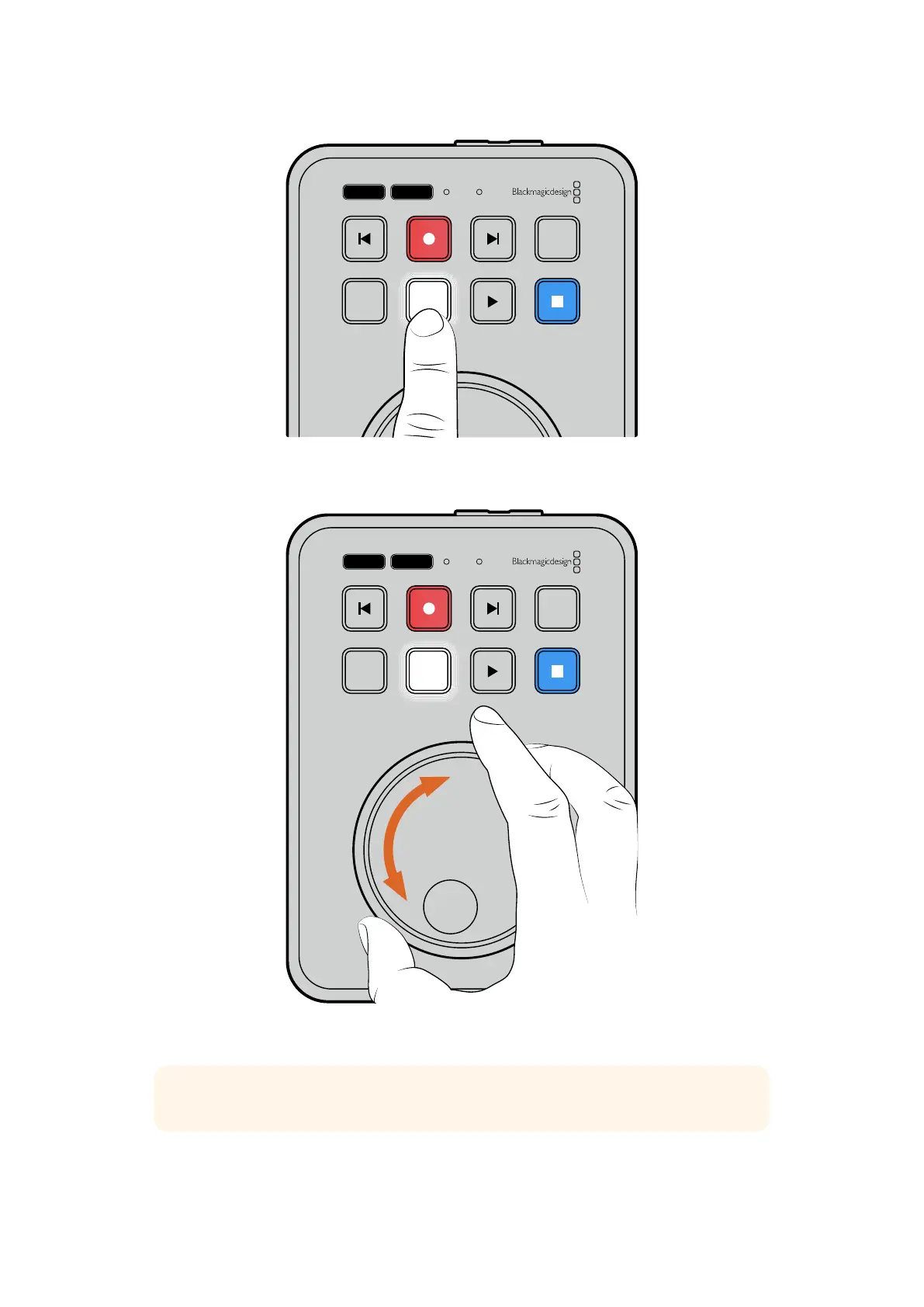 Blackmagicdesign

Blackmagicdesign