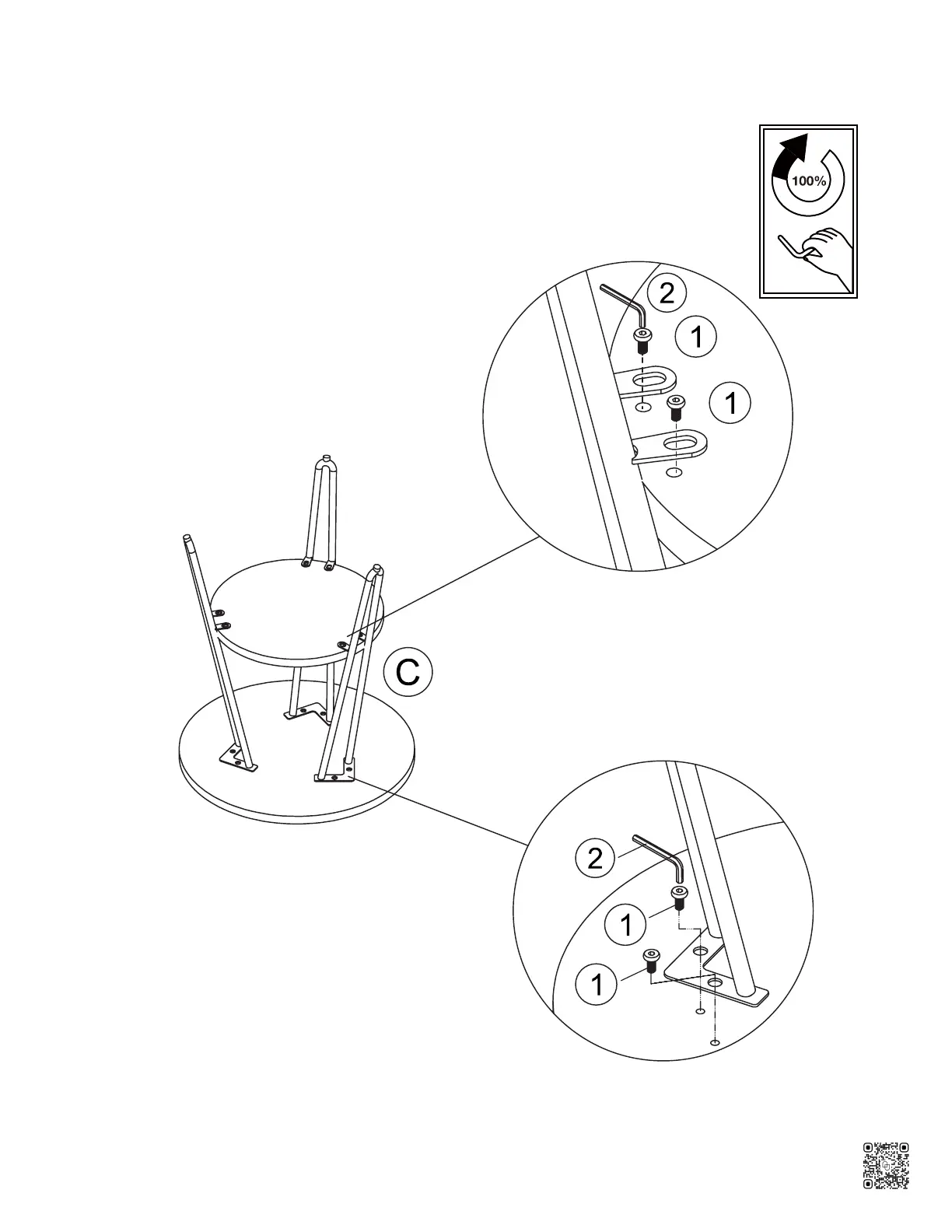 100%

2

1

1

C

2

1

1