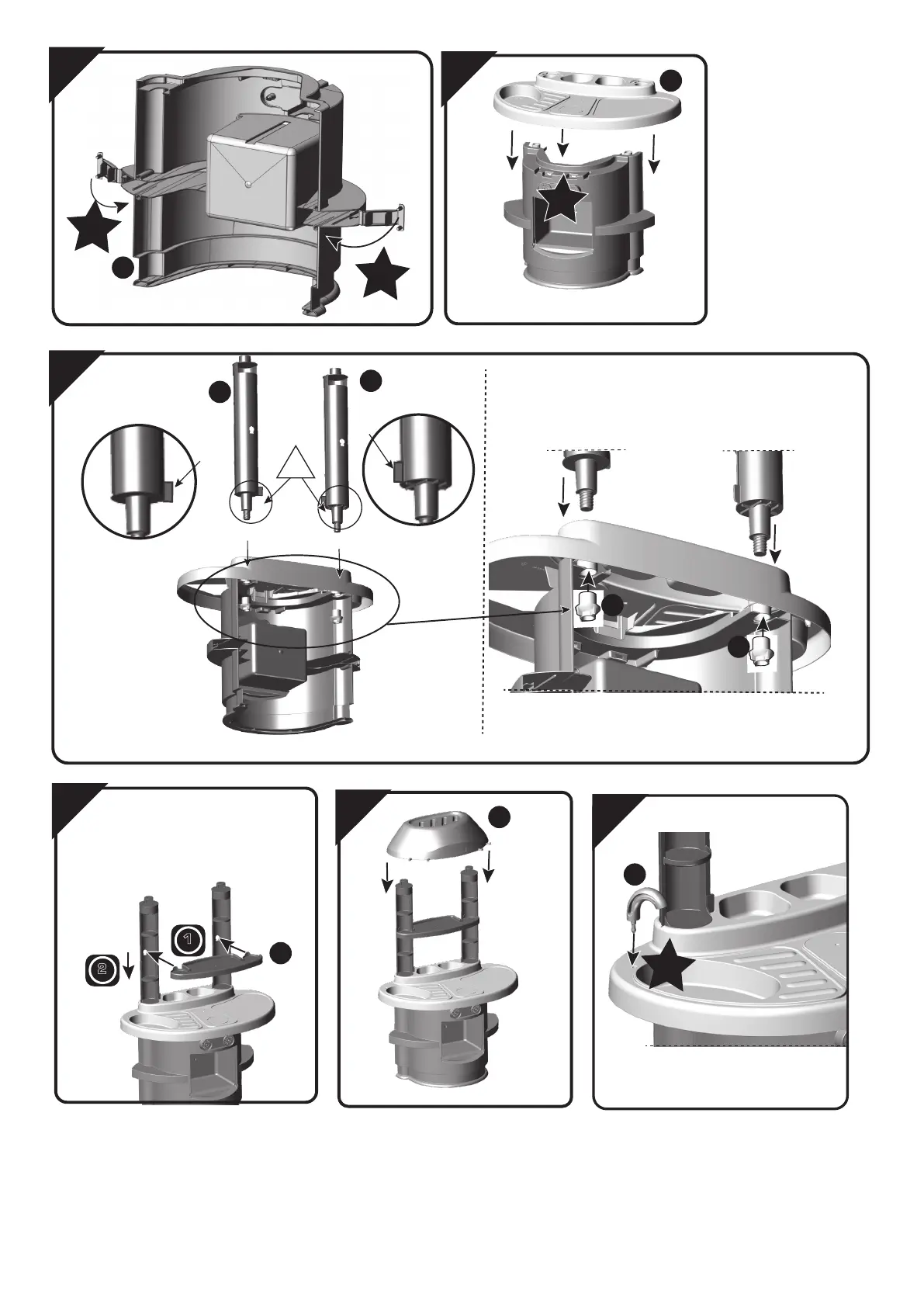 1

2