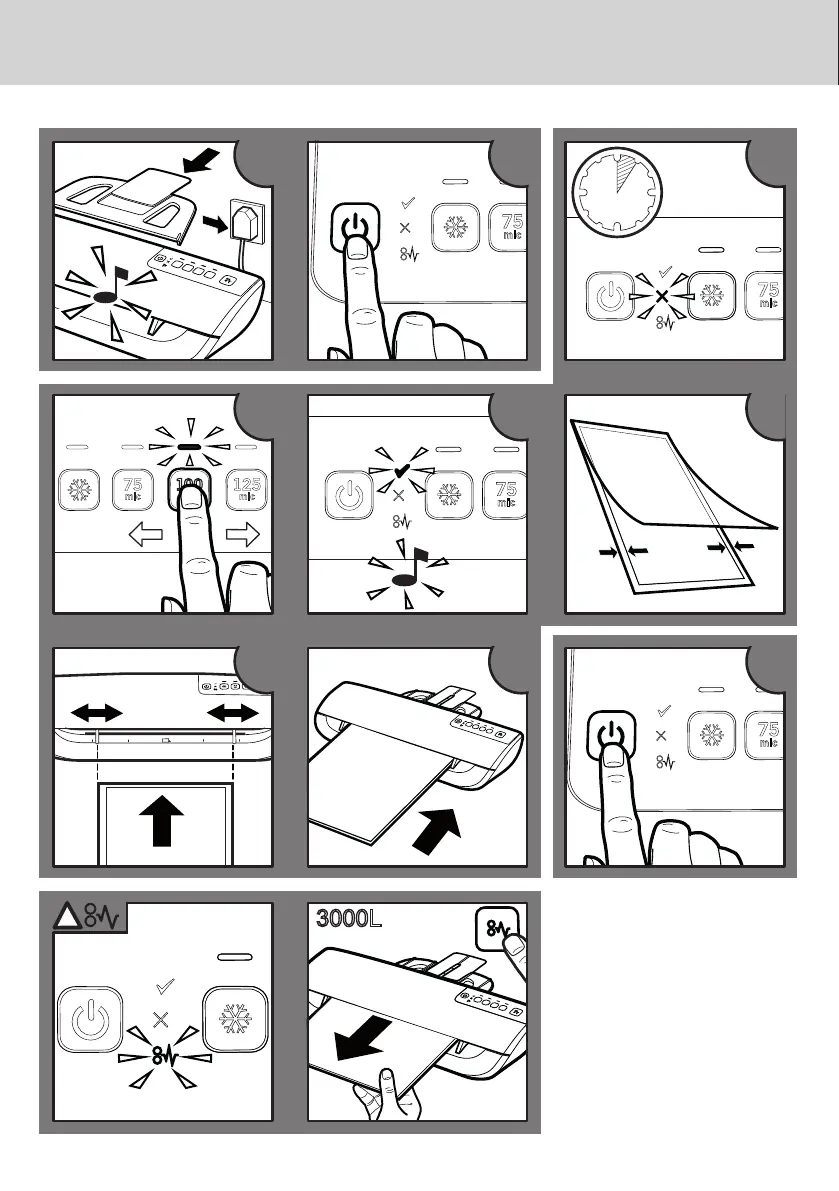 75 mic

75 mic

75 mic 100 125 mic

75 mic

75 mic

3000L