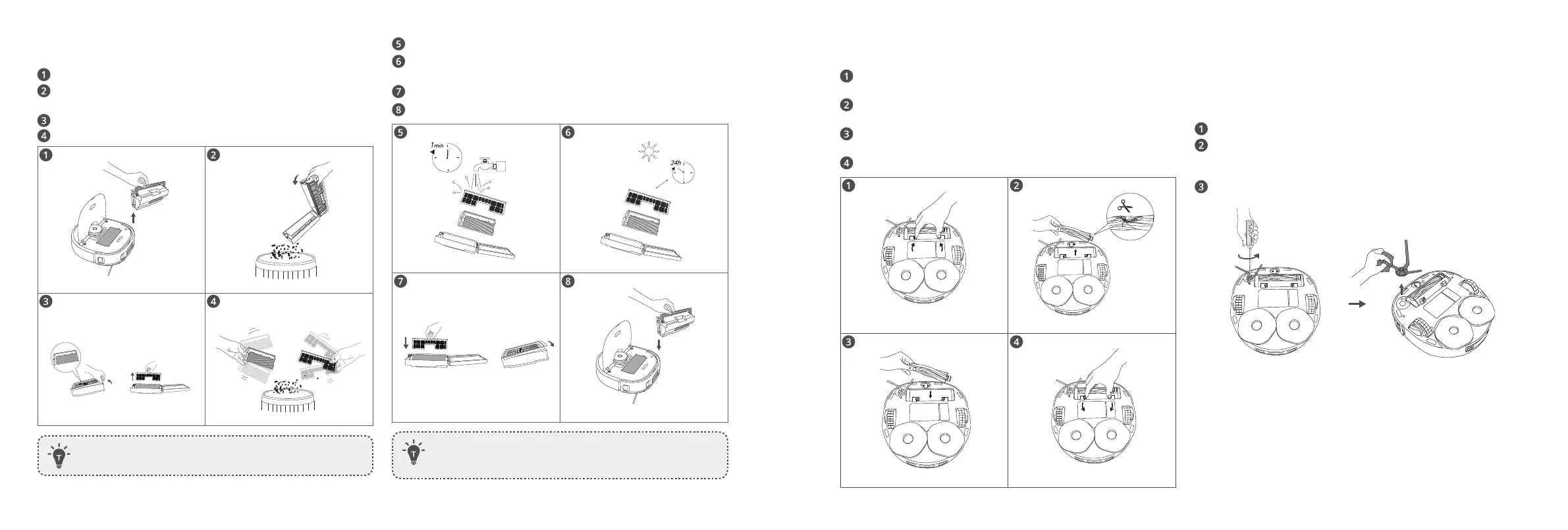 1
2
3
4
1
2
3
4
5
6
7
8
5
1min
6
24h
7
8
1
2
3
4
1
2
3
4
1
2
3