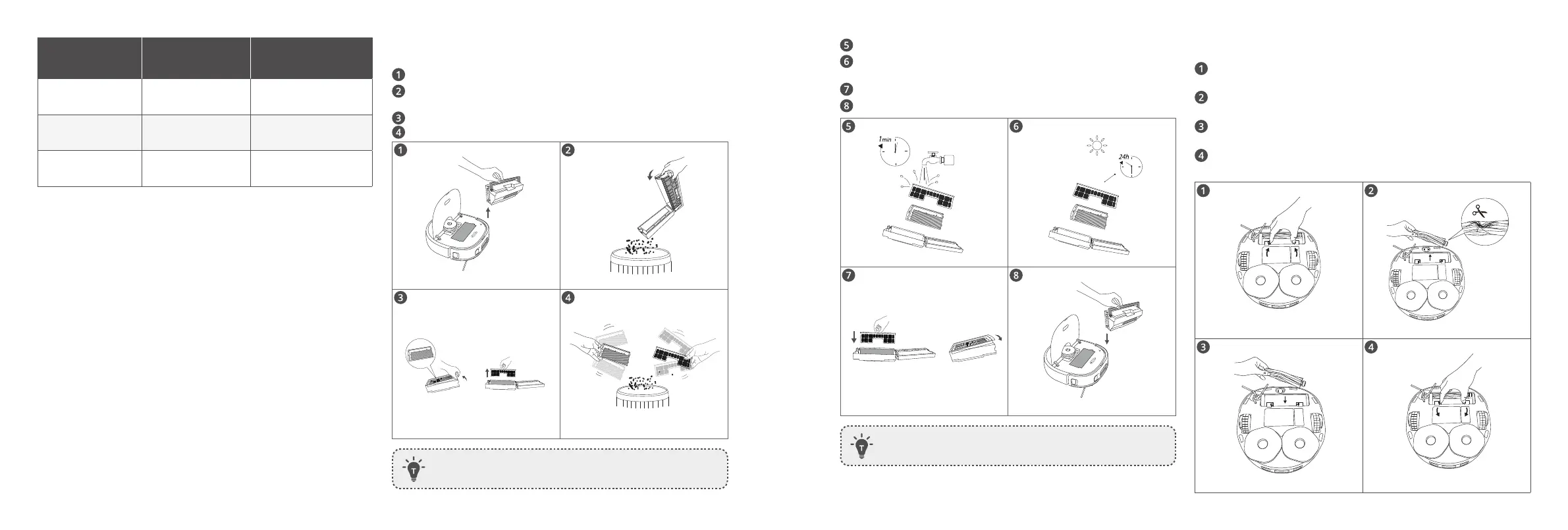 1
2
3
4
1
2
3
4
5
6
7
8
5
1min
6
24h
7
8
1
2
3
4
1
2
3
4