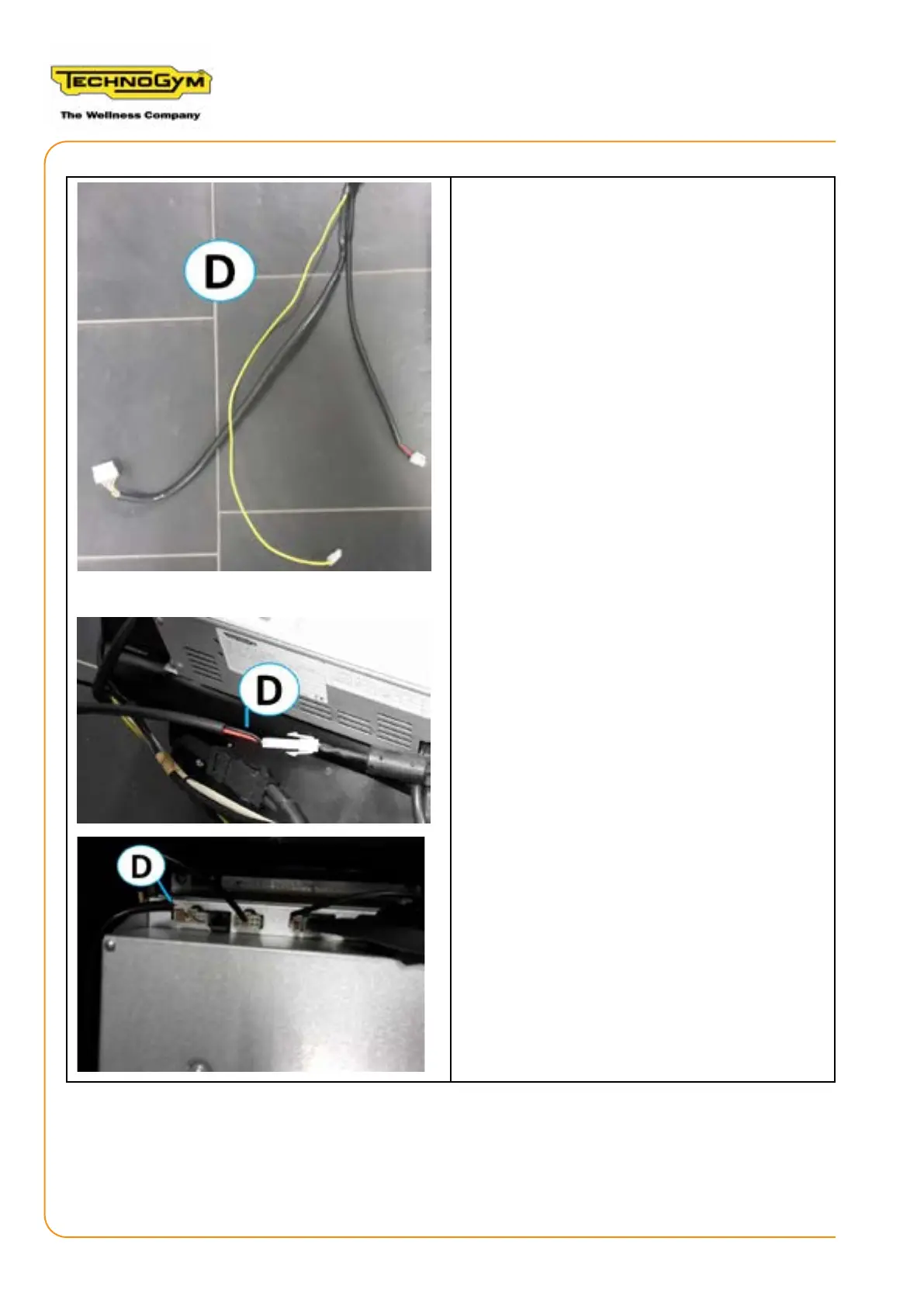 TECHNOGYM
The Wellness Company

D

D

D