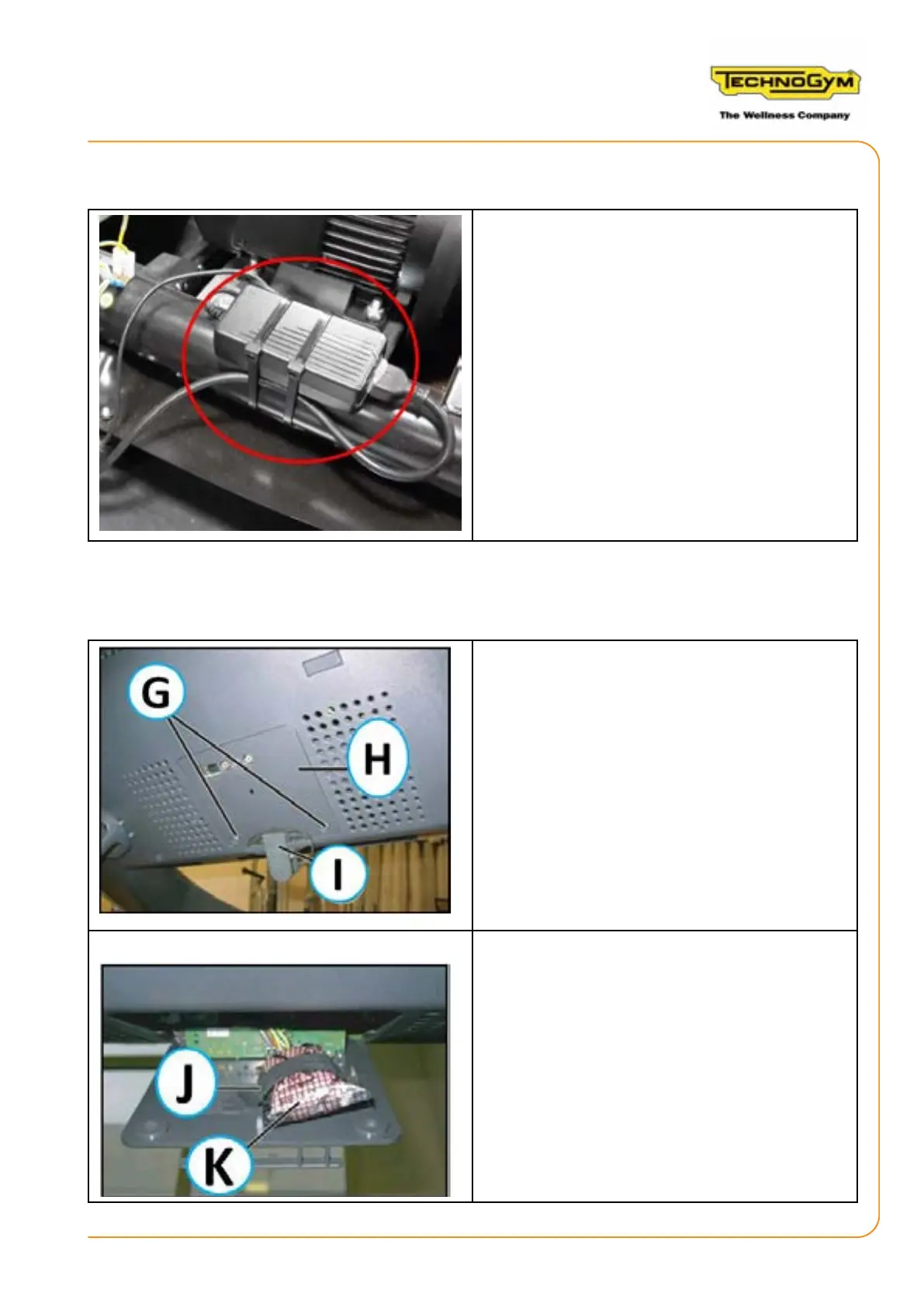 TECHNOGYM
The Wellness Company

G
H
I

J
K