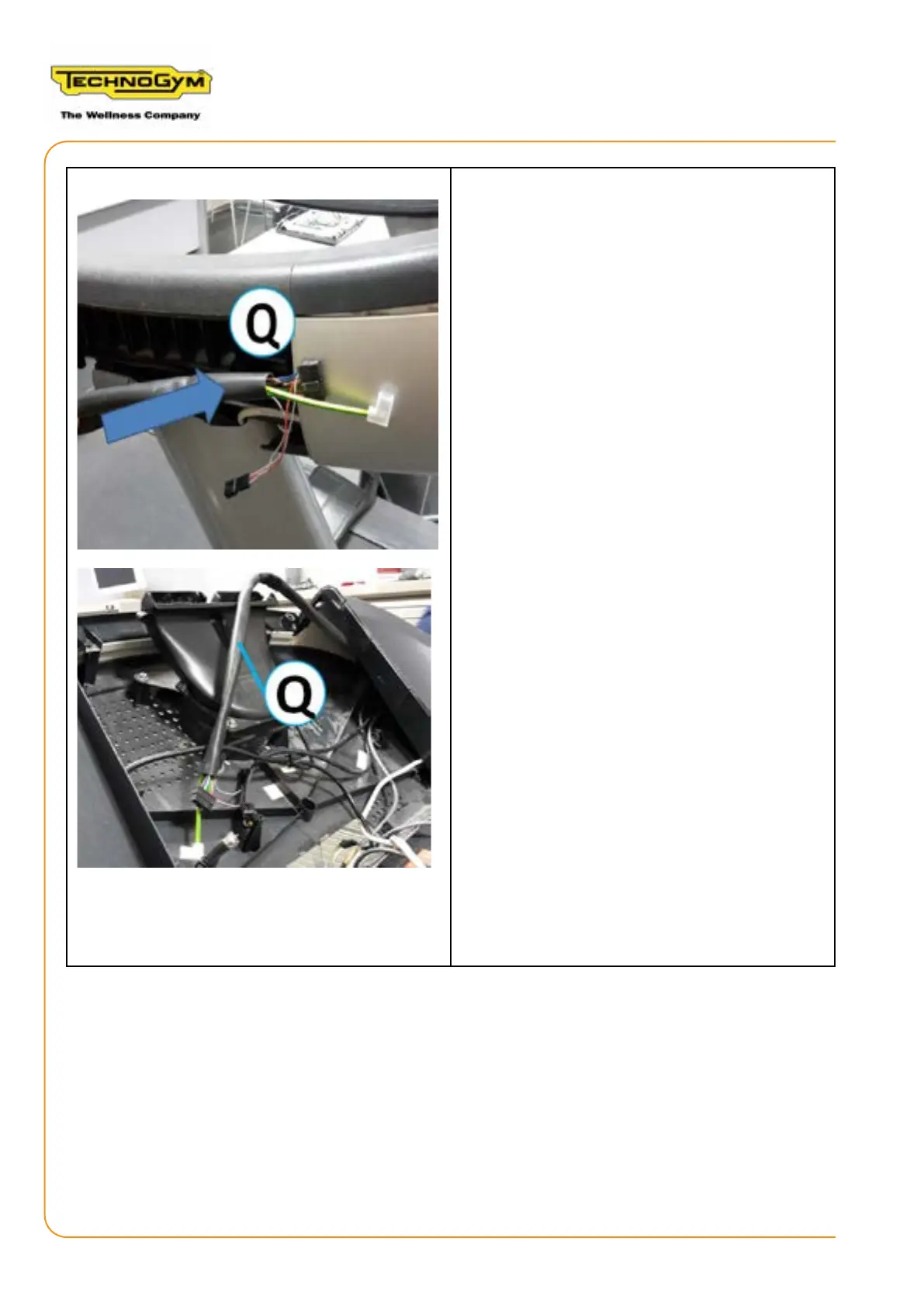 TECHNOGYM
The Wellness Company

Q

Q