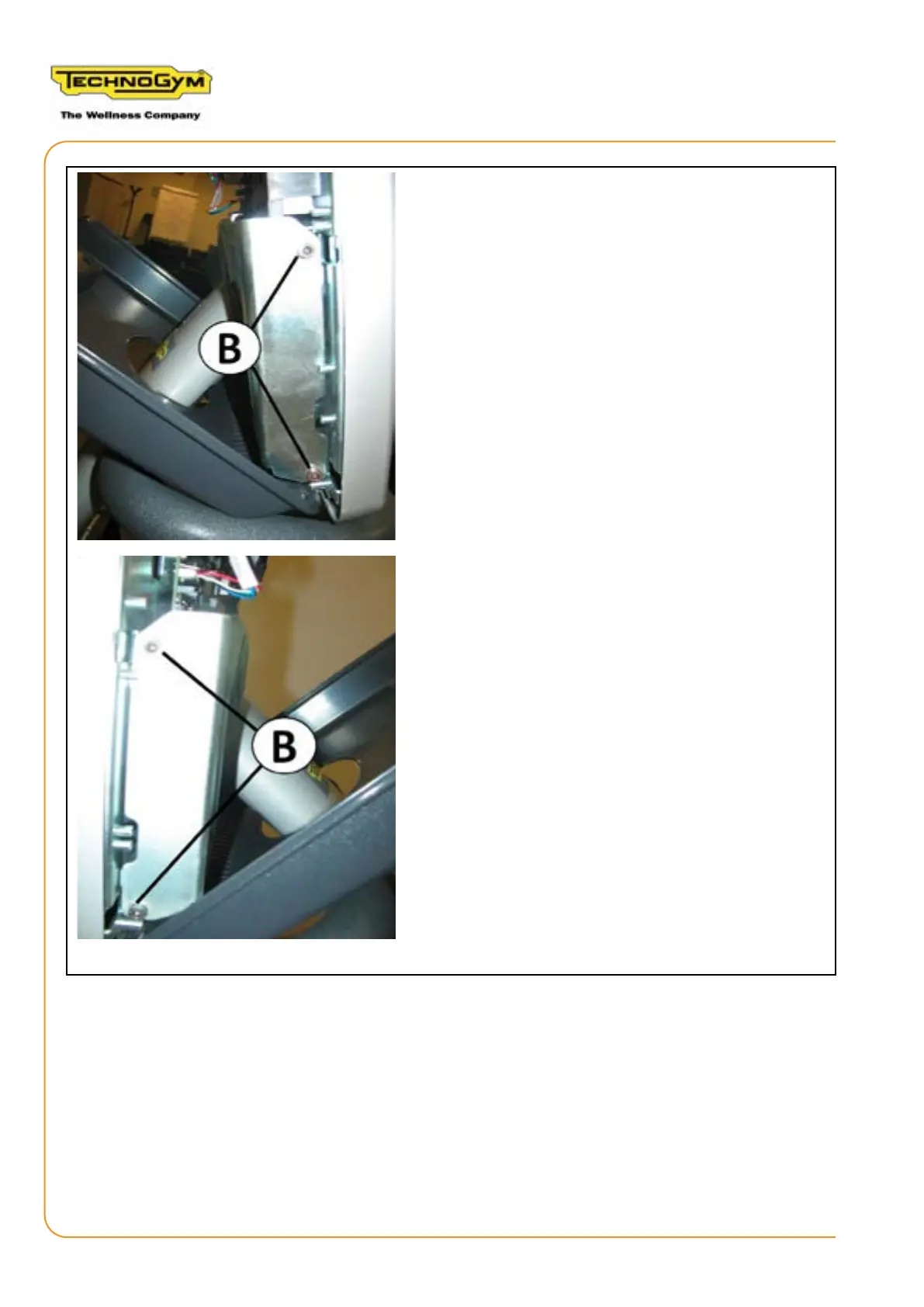 TECHNOGYM
The Wellness Company

B

B