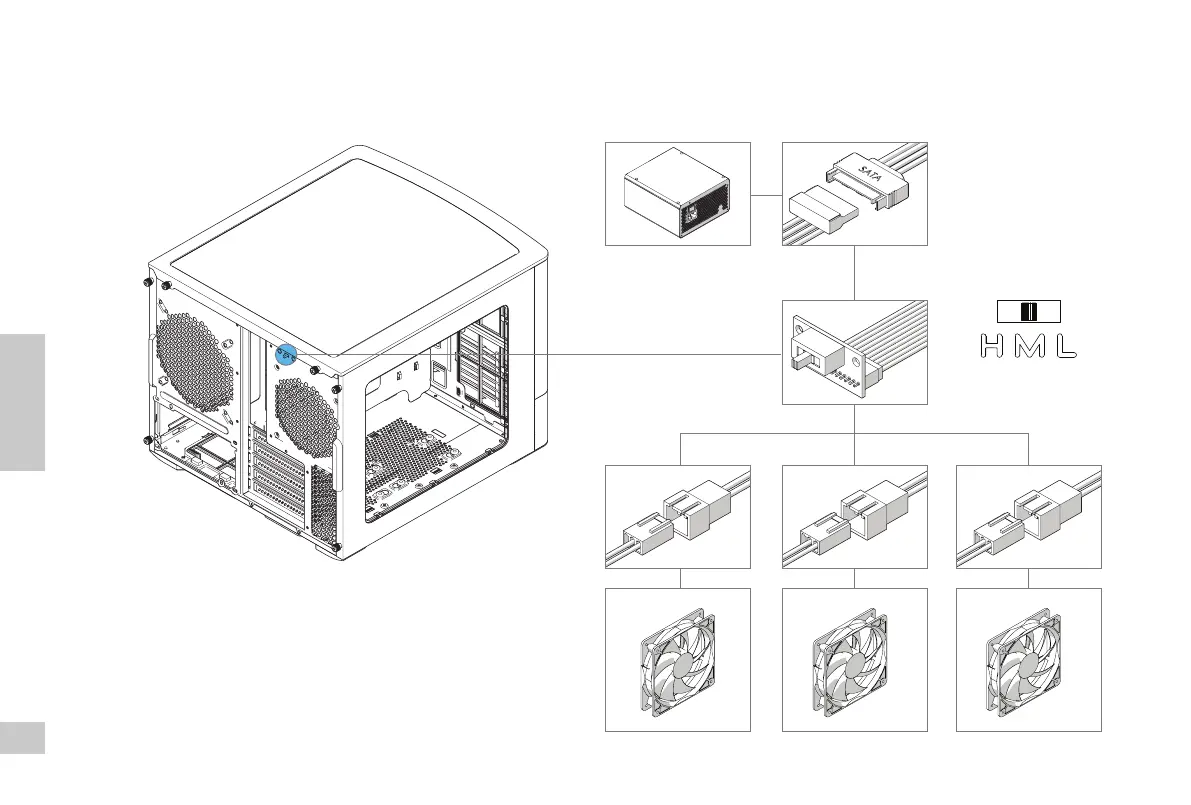 SATA

H M L