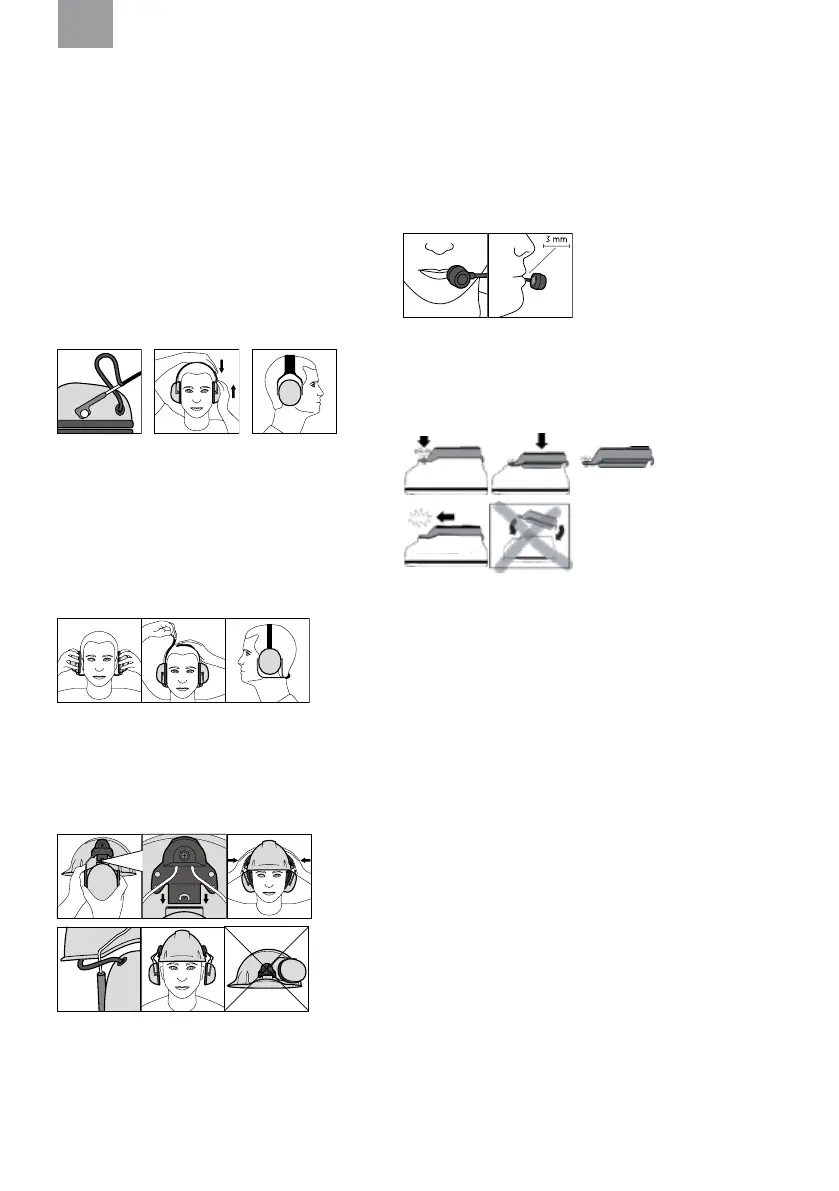 3 mm