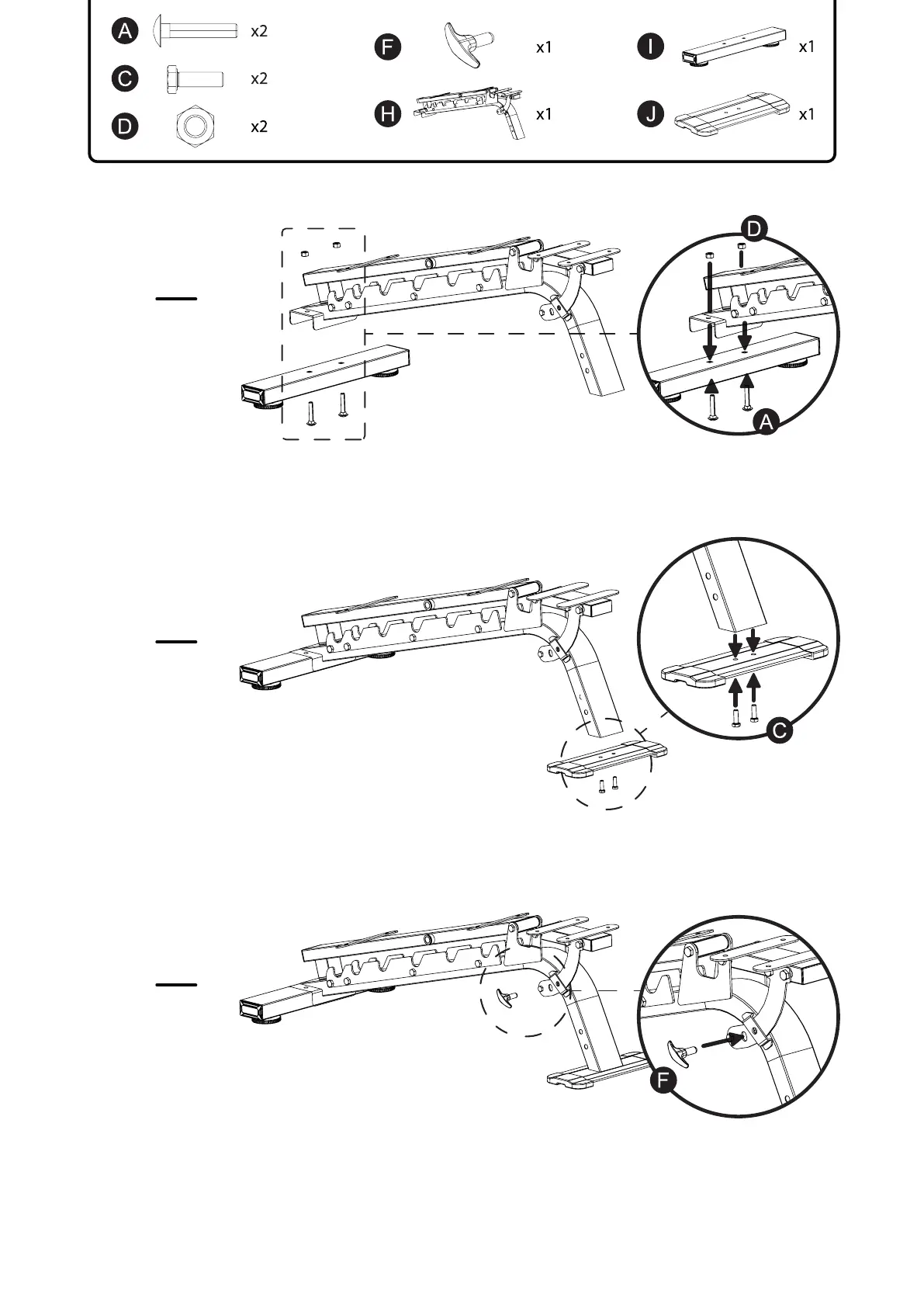 A x2
C x2
D x2
F x1
H x1
I x1
J x1

D
A

C

F