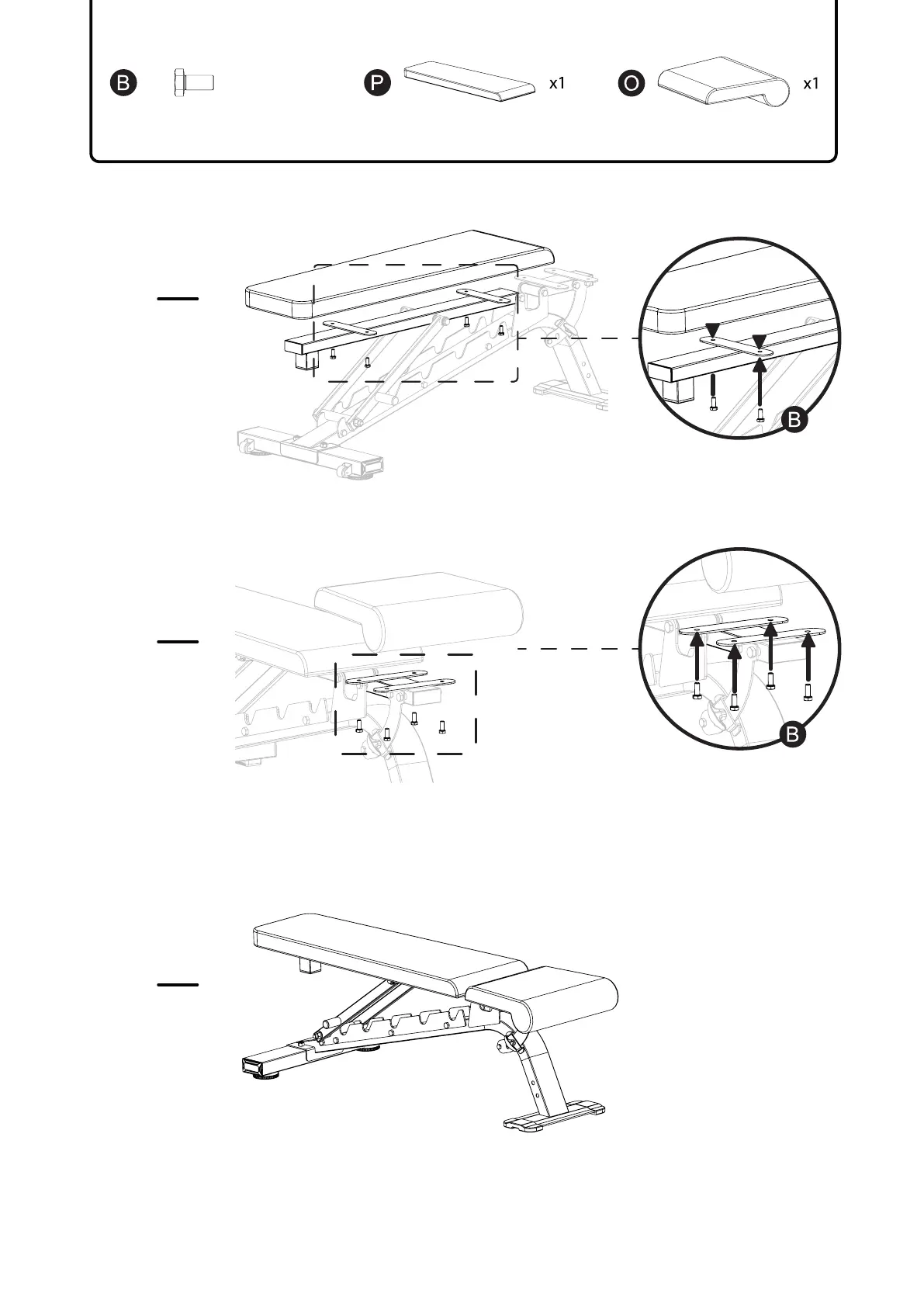 B

P x1

O x1

B

B