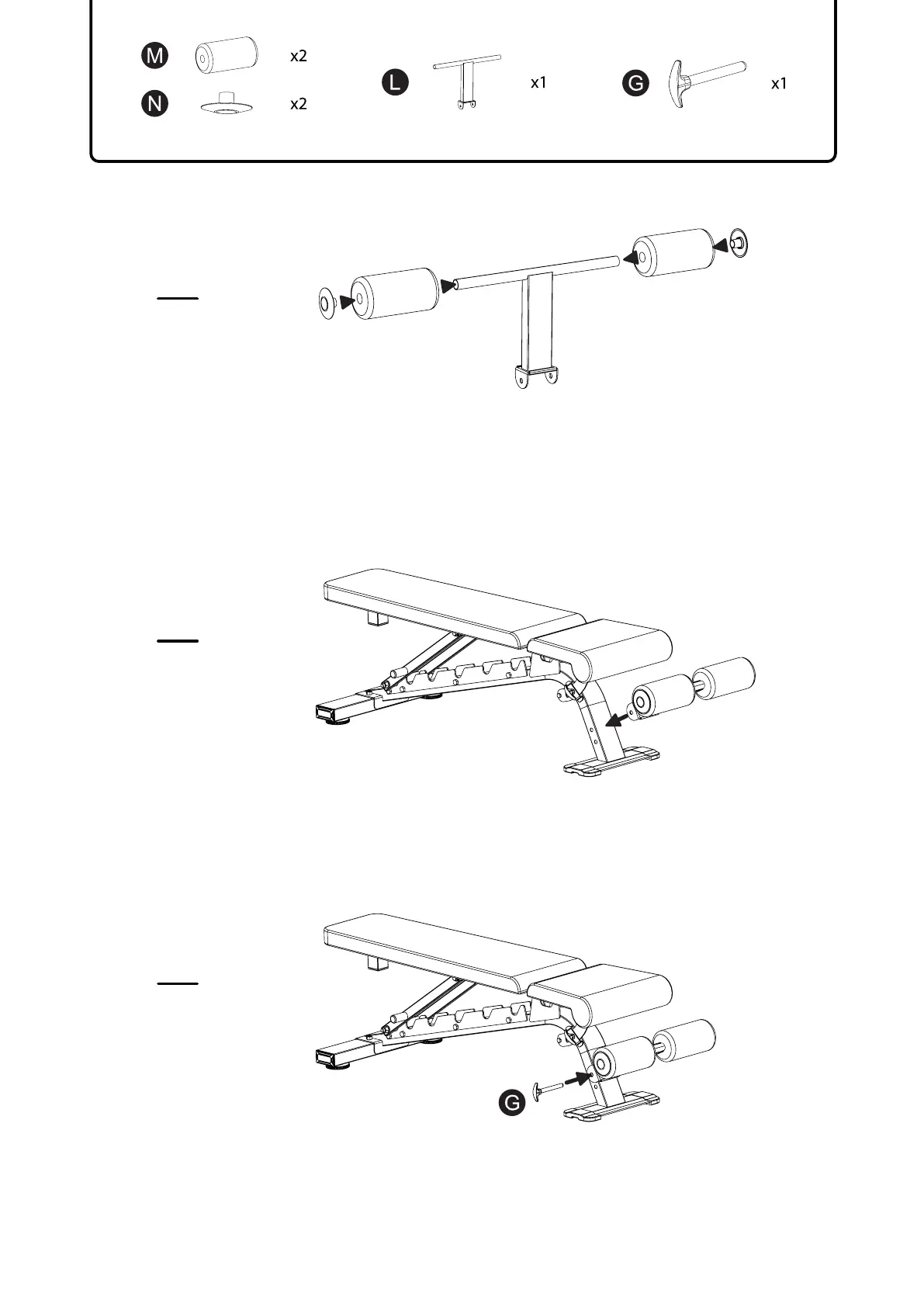 M x2
N x2
L x1
G x1

G