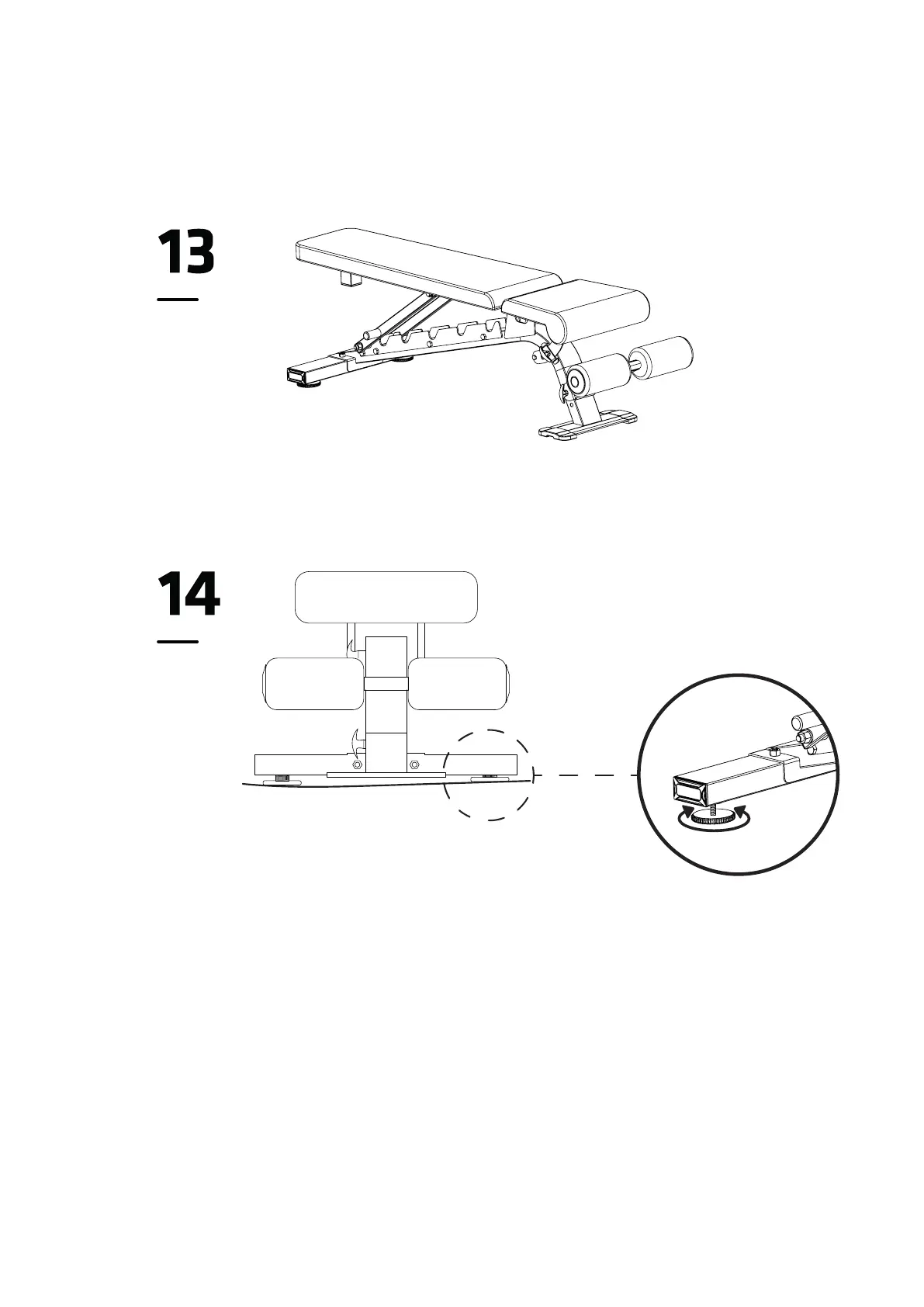 13

14