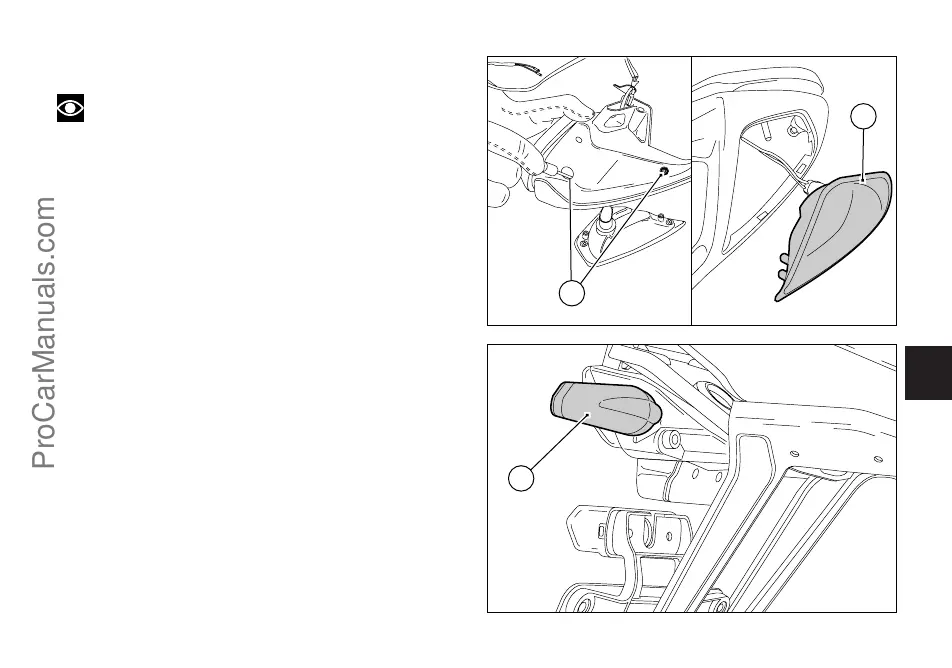 ProCarManuals.com