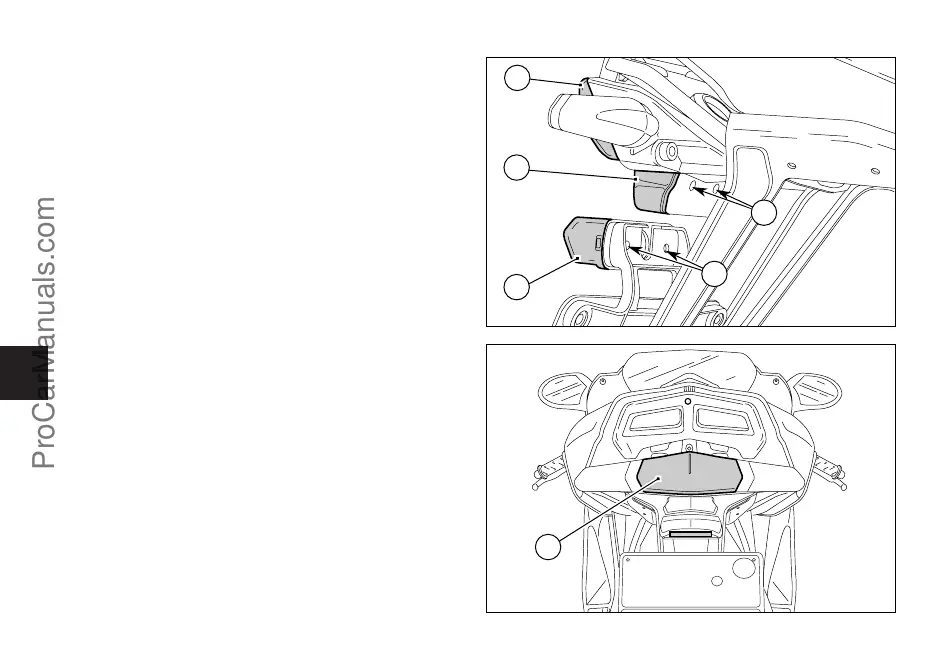 ProCarManuals.com