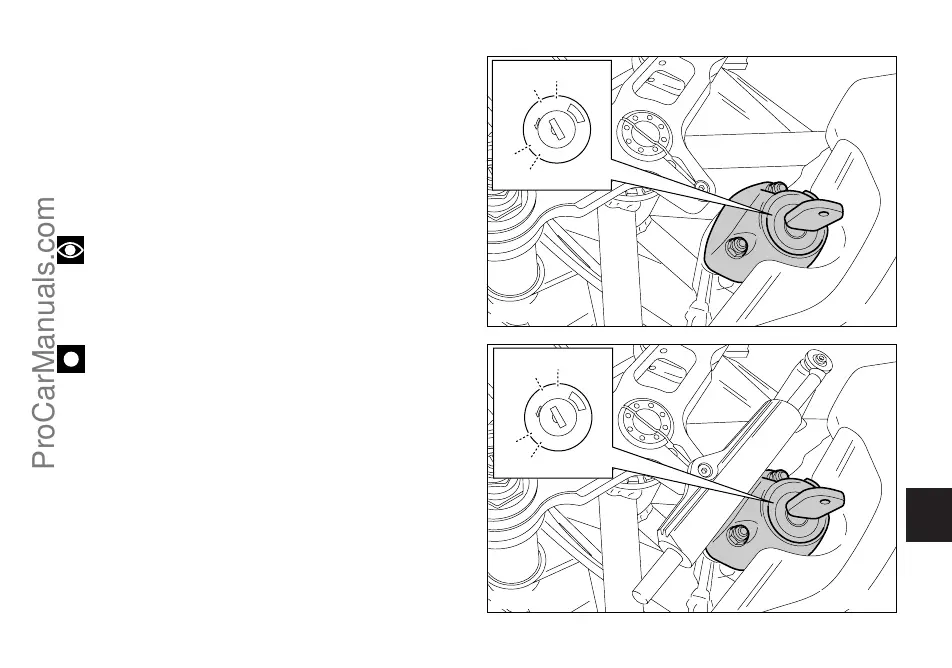 ProCarManuals.com