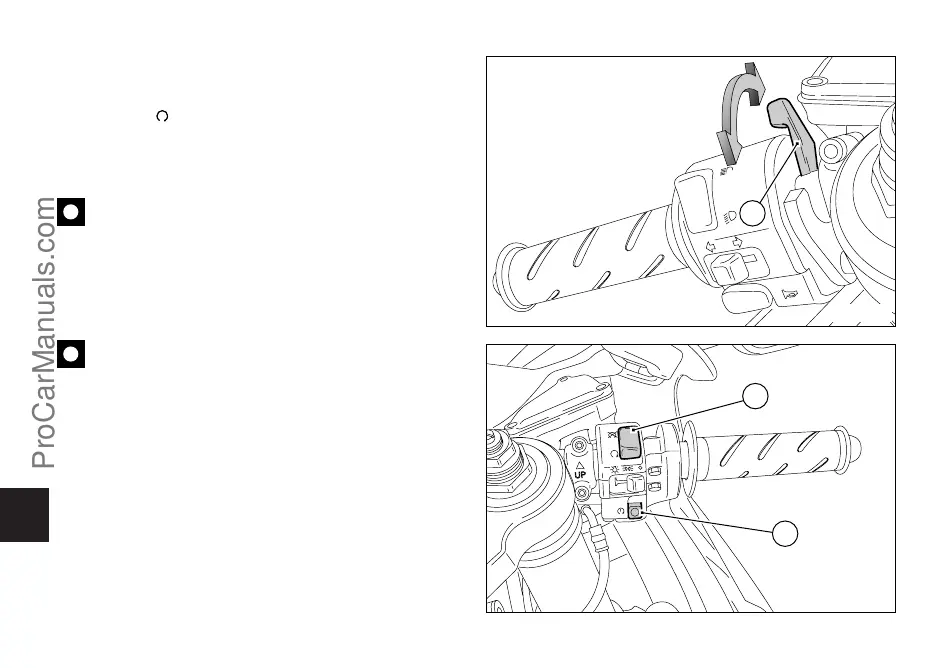 ProCarManuals.com

UP