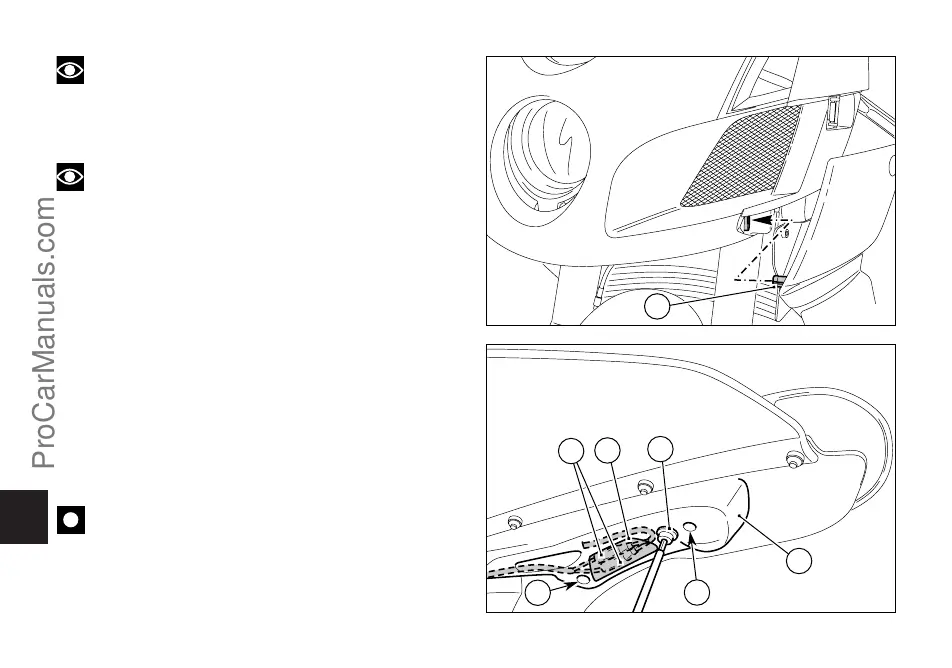 ProCarManuals.com