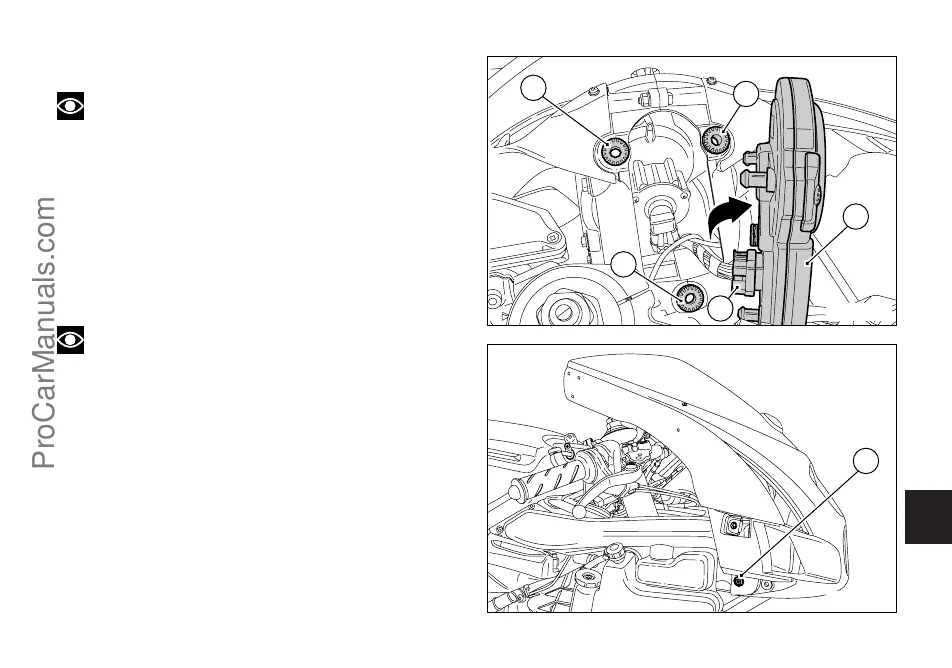 ProCarManuals.com