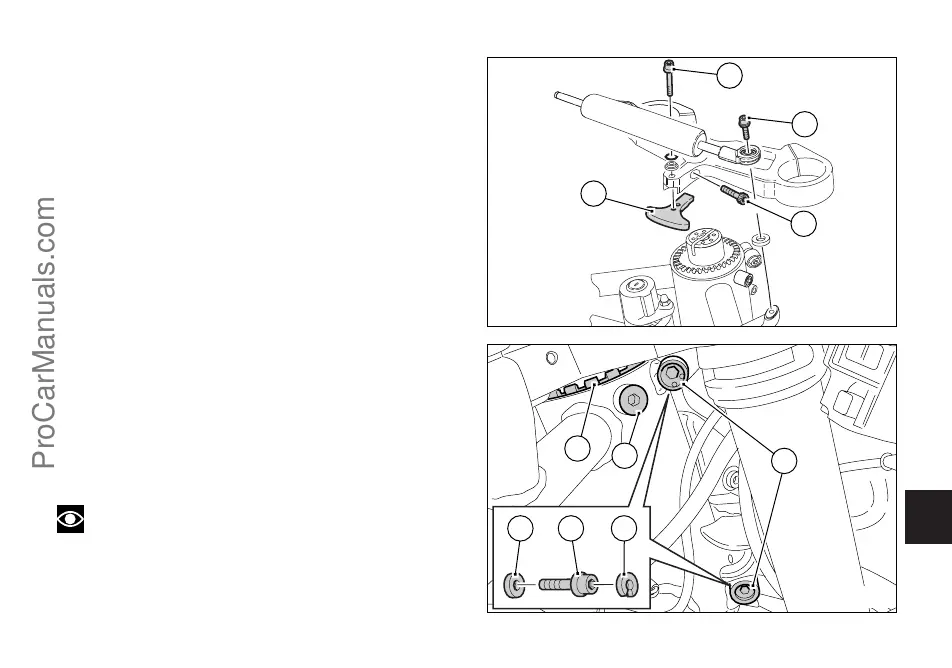 ProCarManuals.com