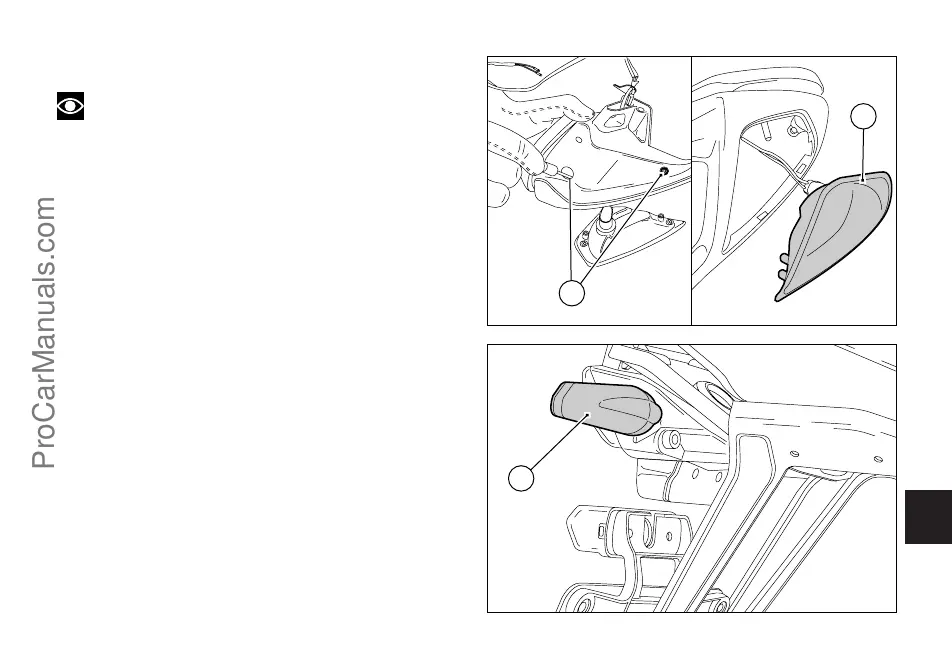 ProCarManuals.com