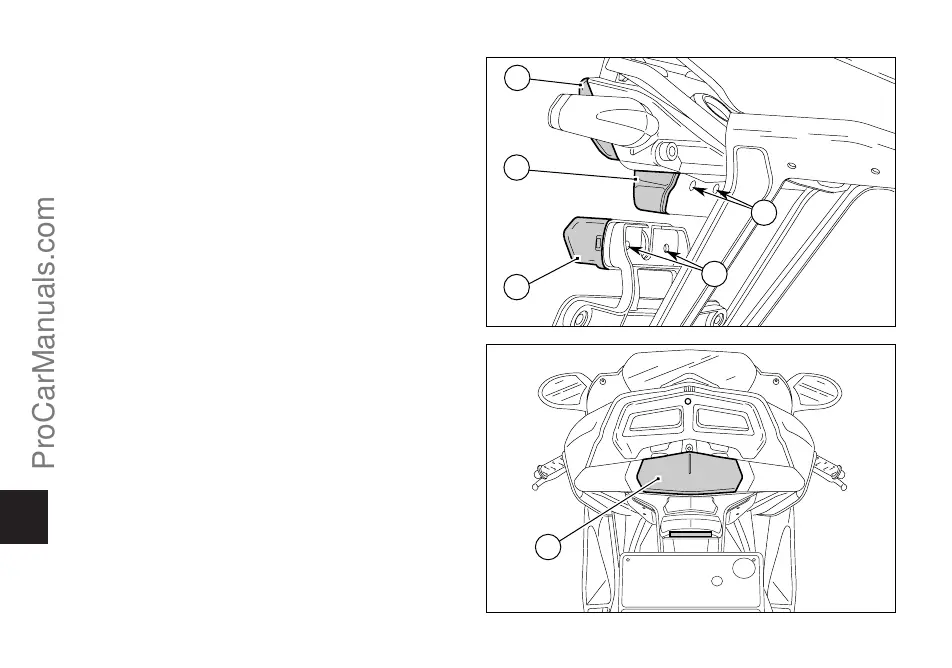 ProCarManuals.com