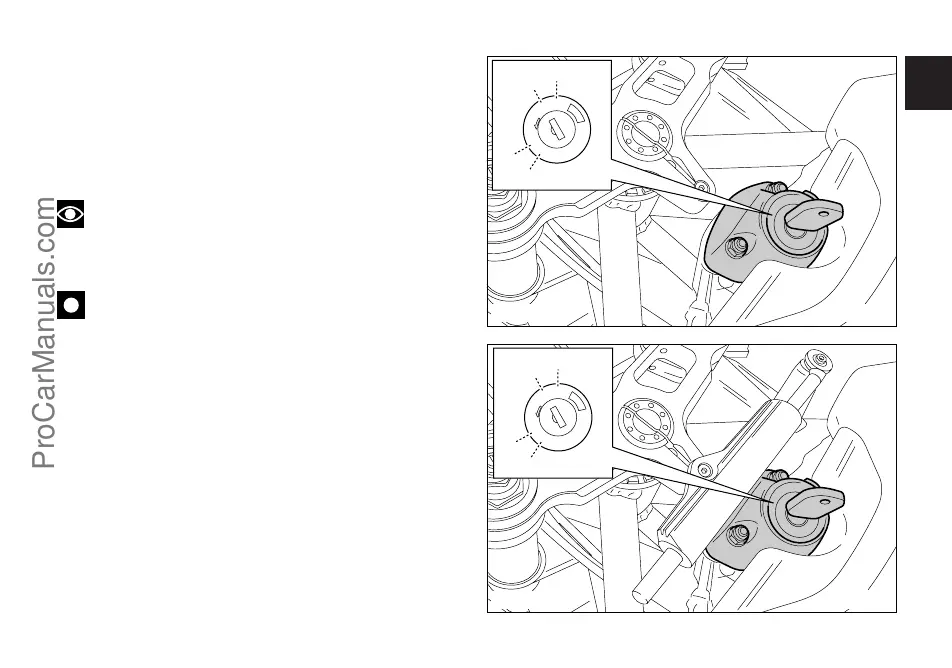 ProCarManuals.com