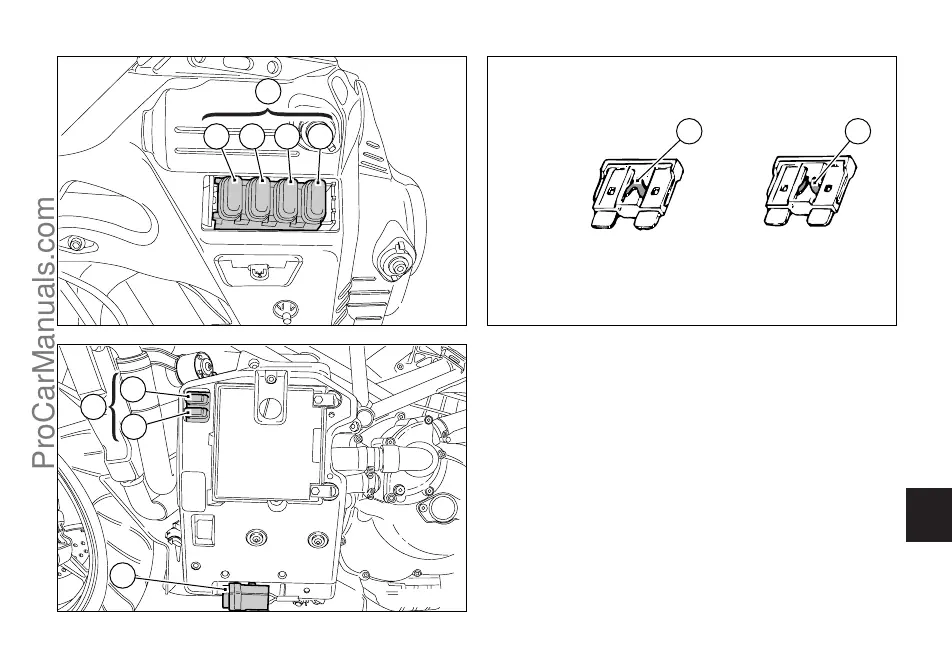 ProCarManuals.com