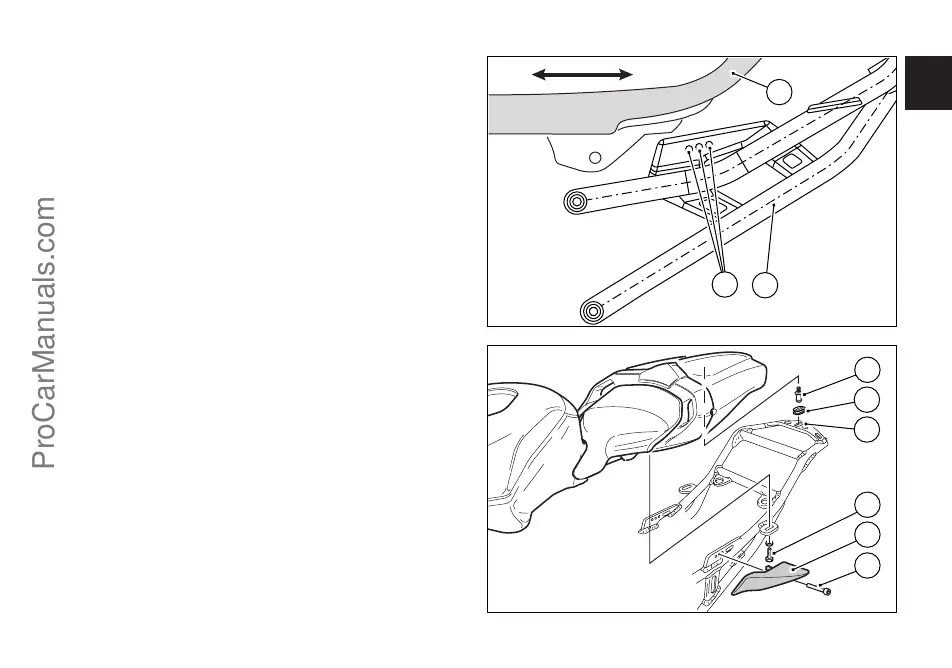 ProCarManuals.com