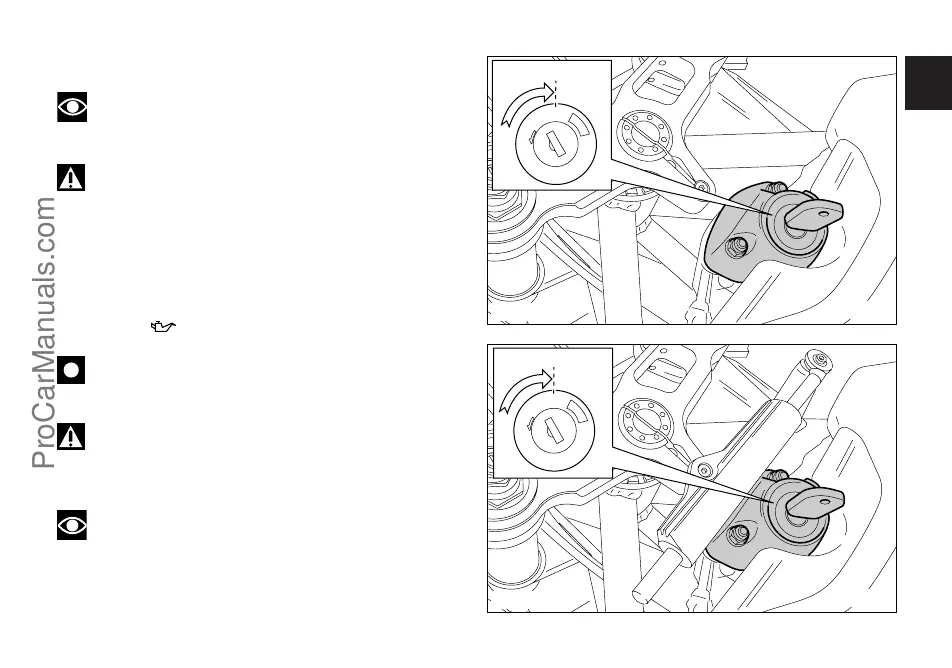 ProCarManuals.com