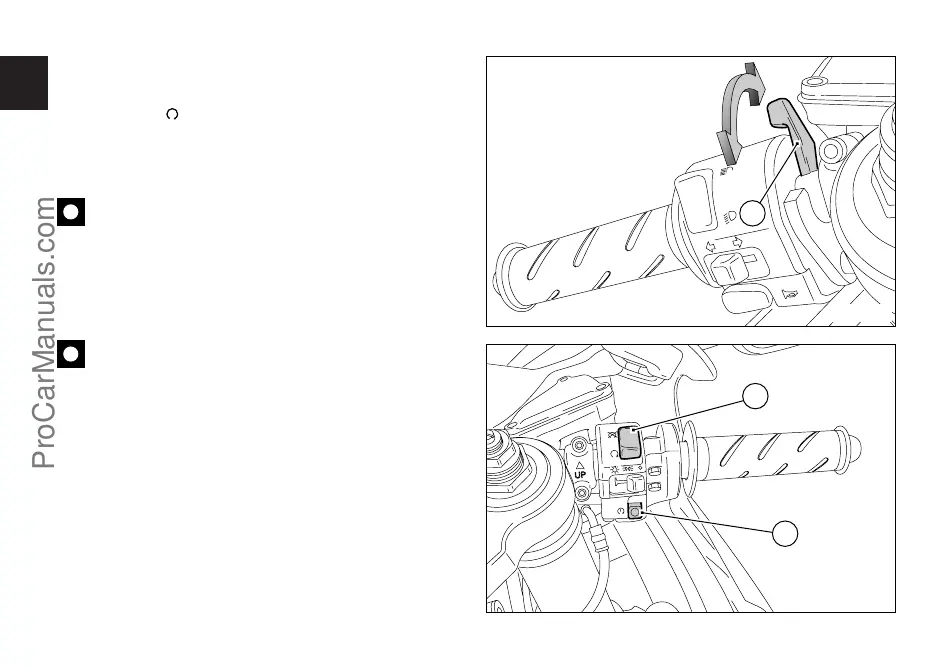 ProCarManuals.com

UP