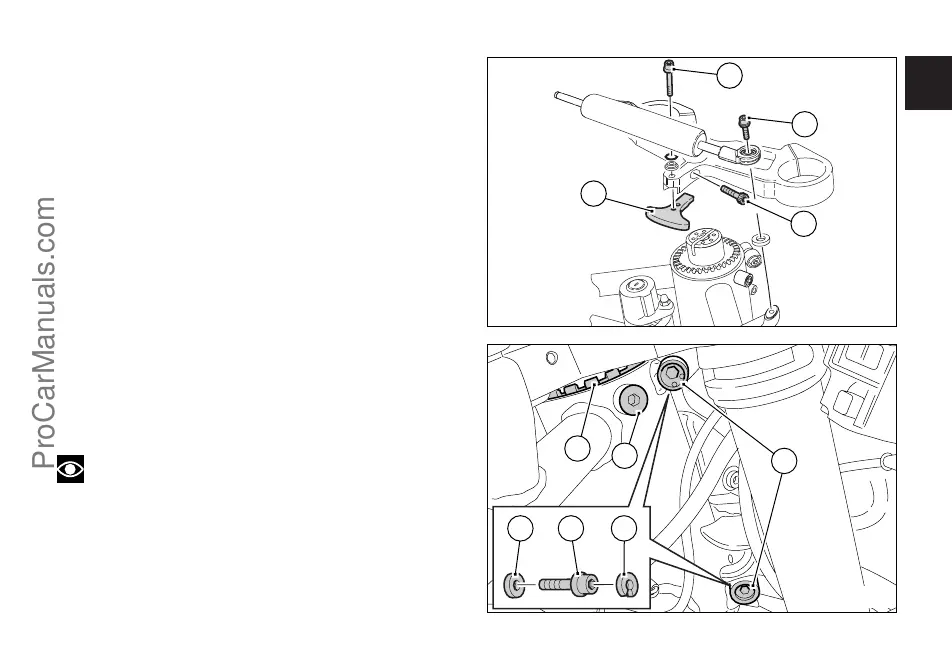 ProCarManuals.com