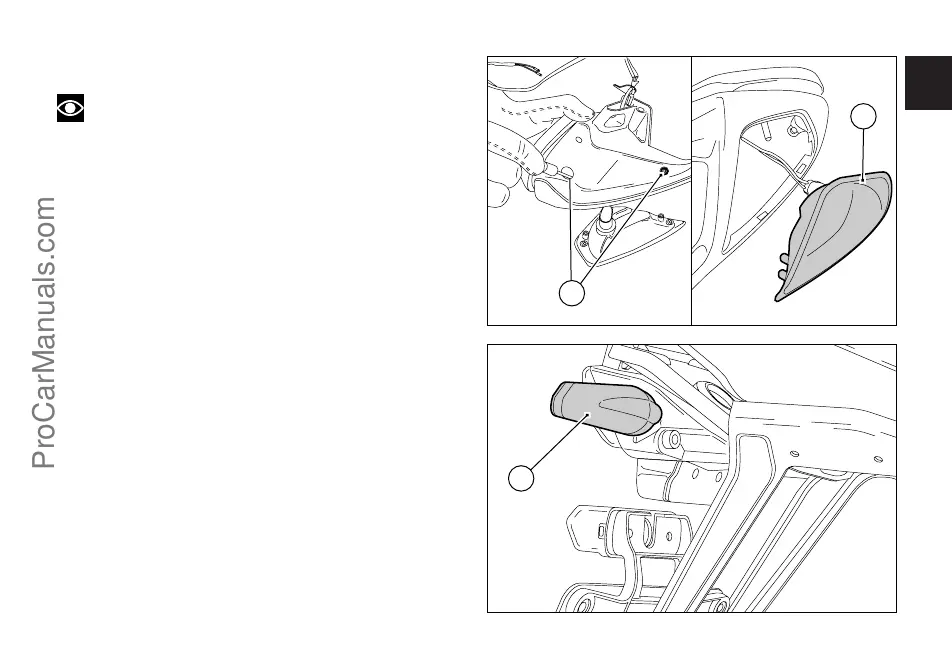 ProCarManuals.com