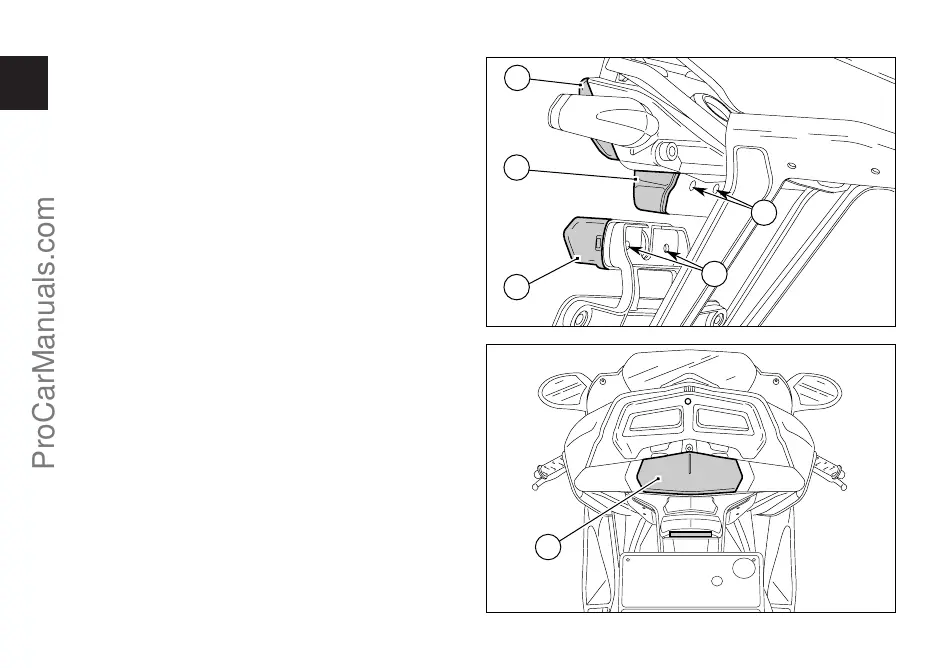 ProCarManuals.com