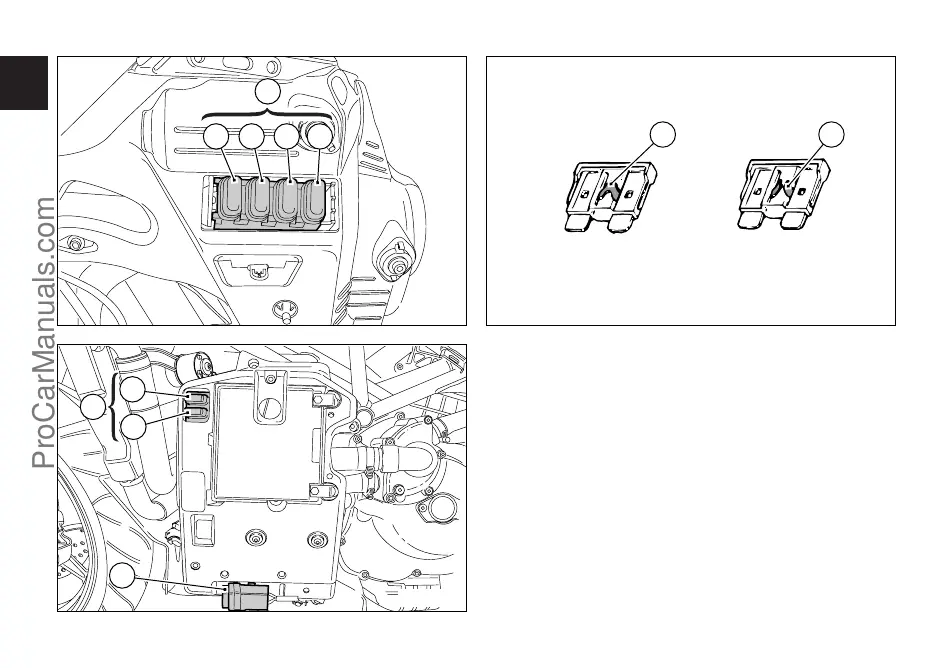 ProCarManuals.com