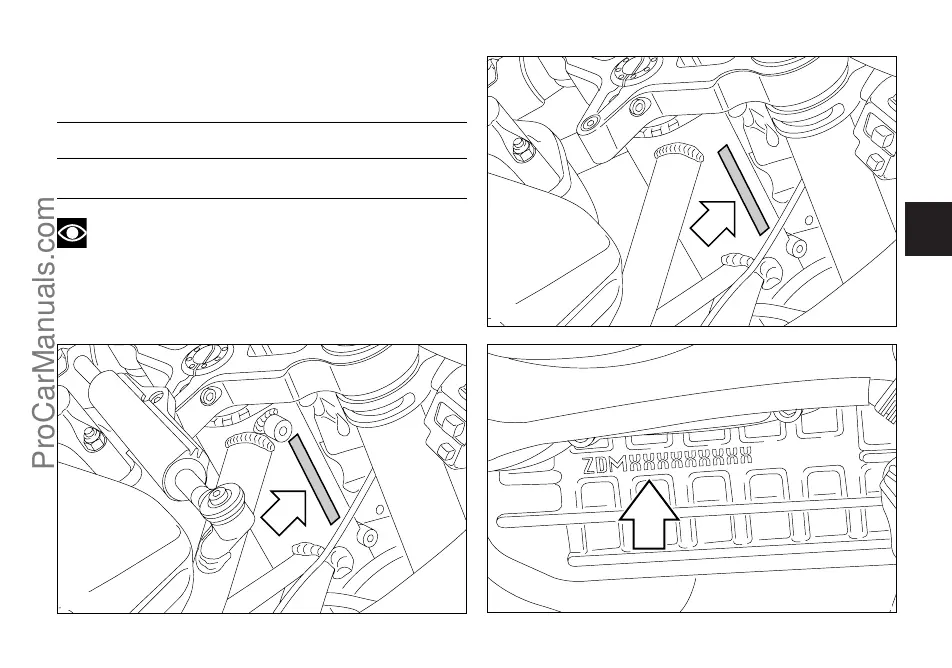 ProCarManuals.com

ZDMXXXXXXXXXX