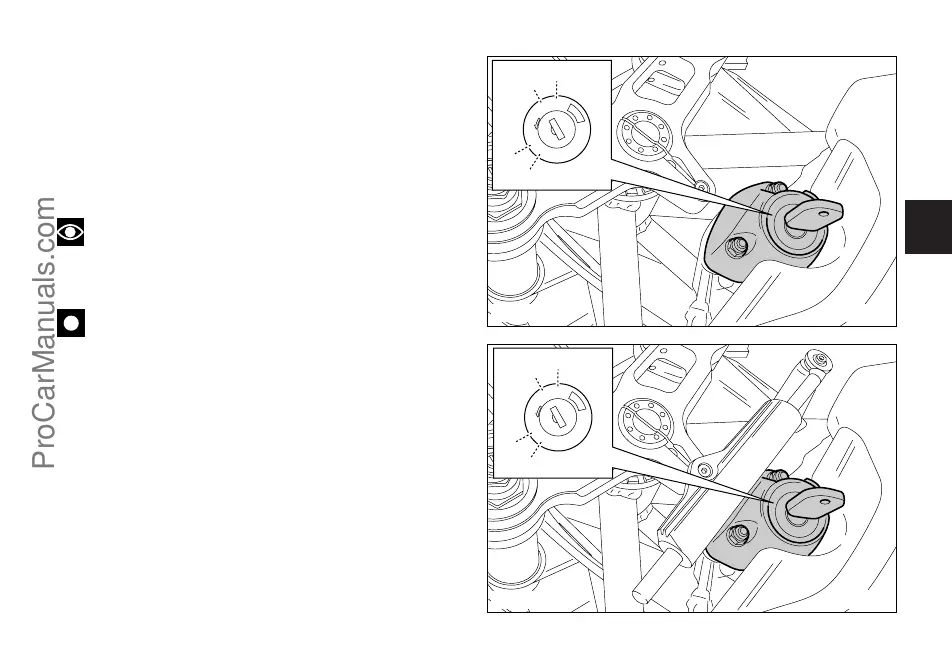 ProCarManuals.com