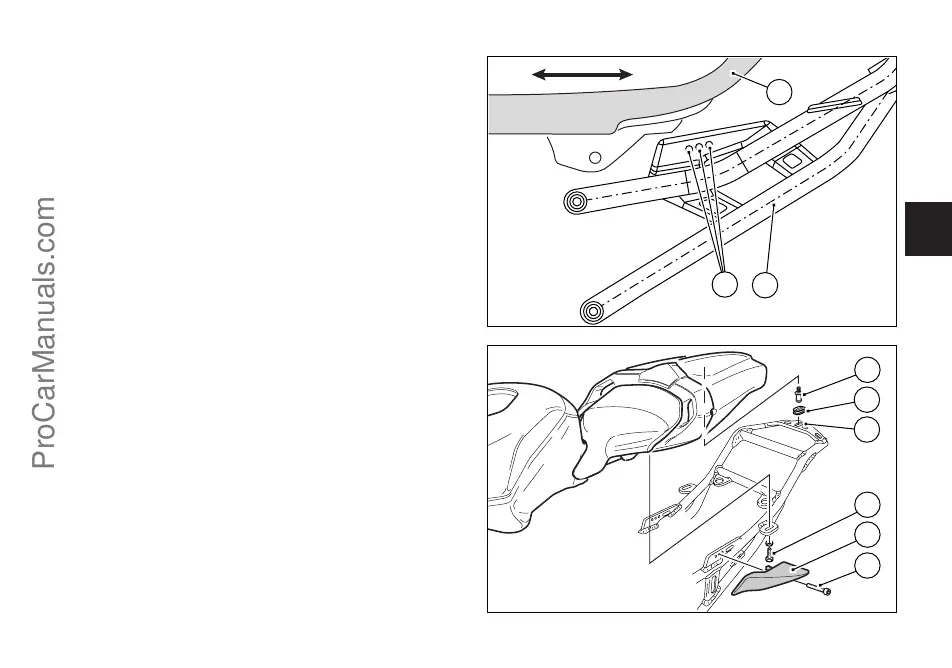 ProCarManuals.com