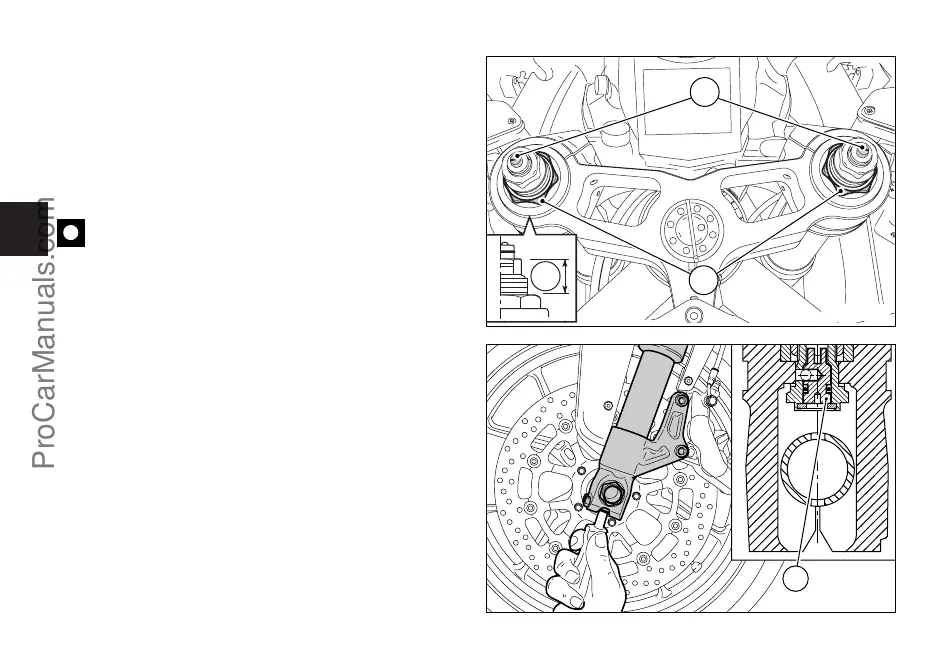 ProCarManuals.com