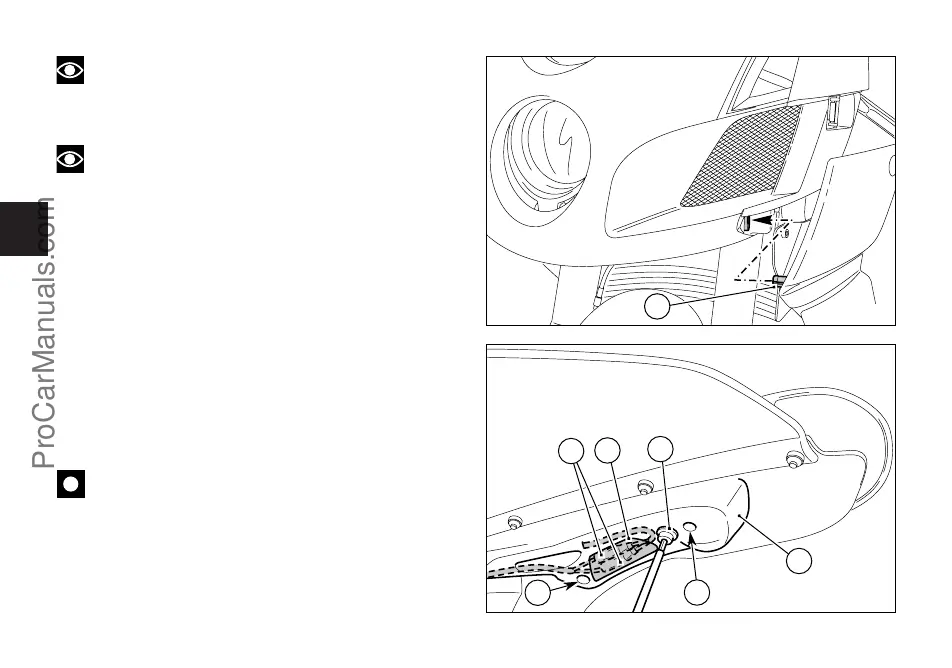 ProCarManuals.com