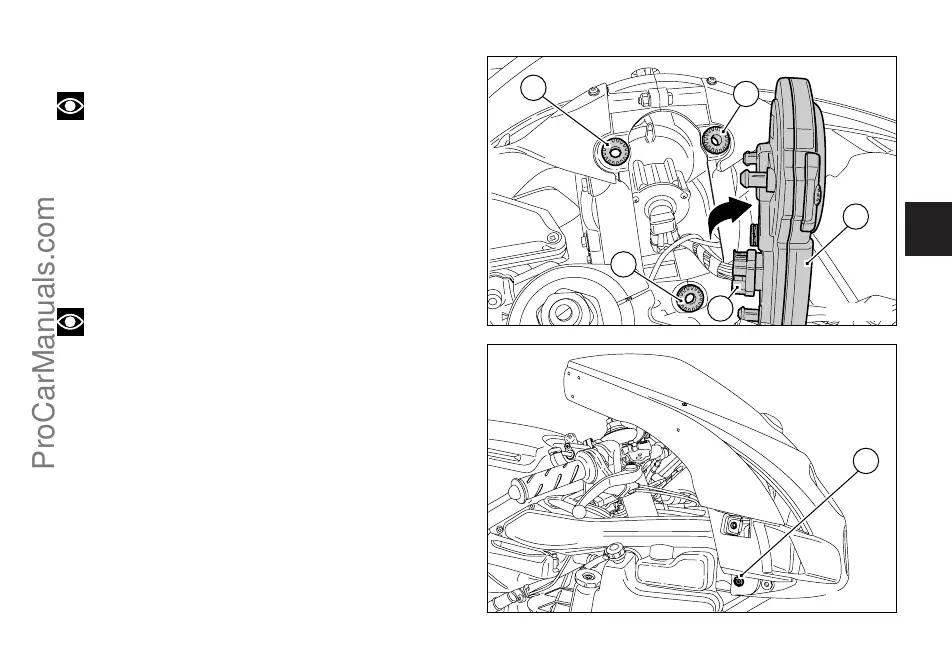 ProCarManuals.com