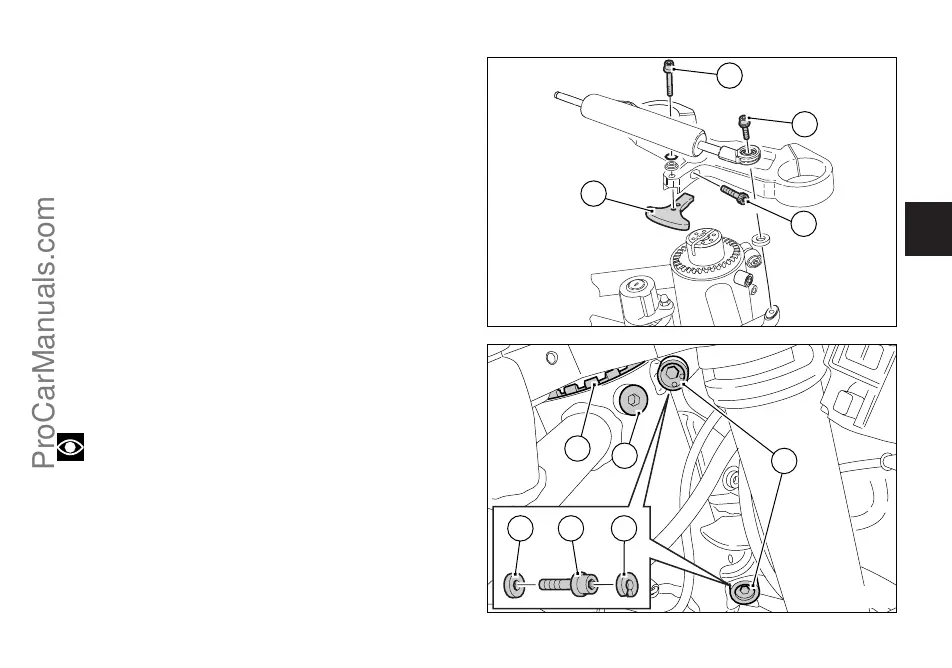 ProCarManuals.com