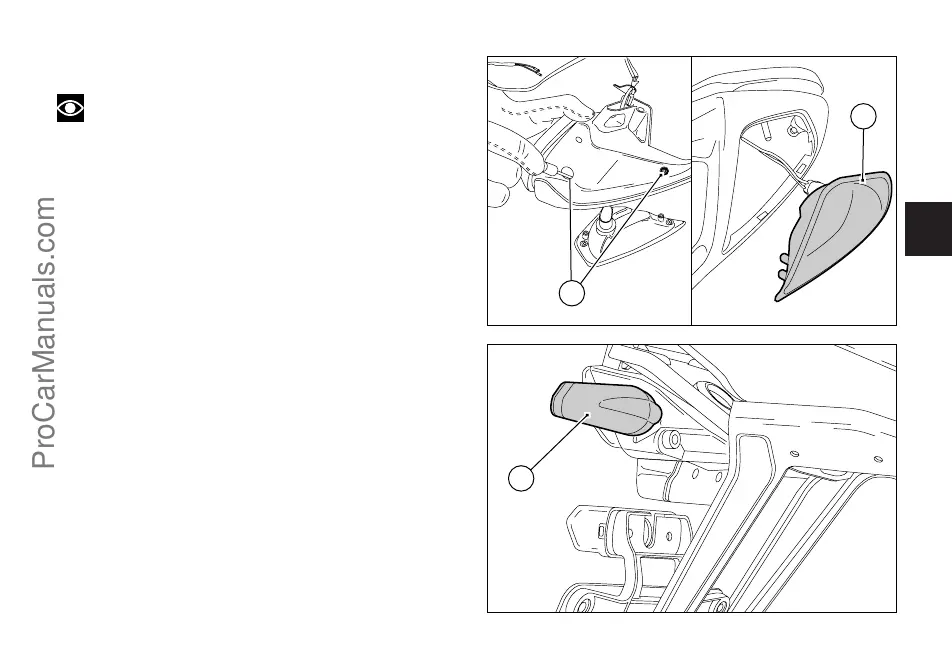 ProCarManuals.com