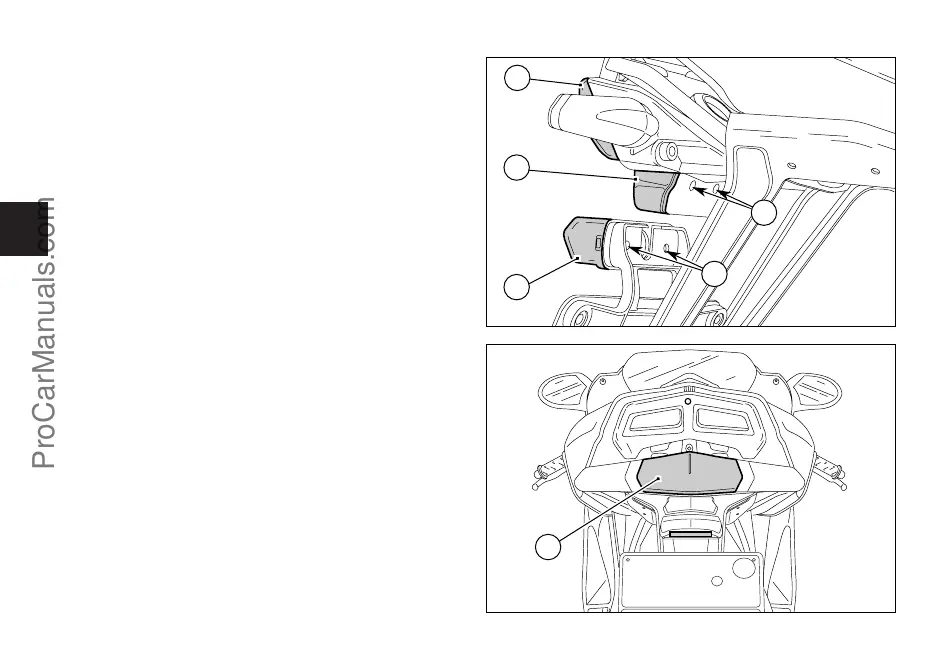 ProCarManuals.com