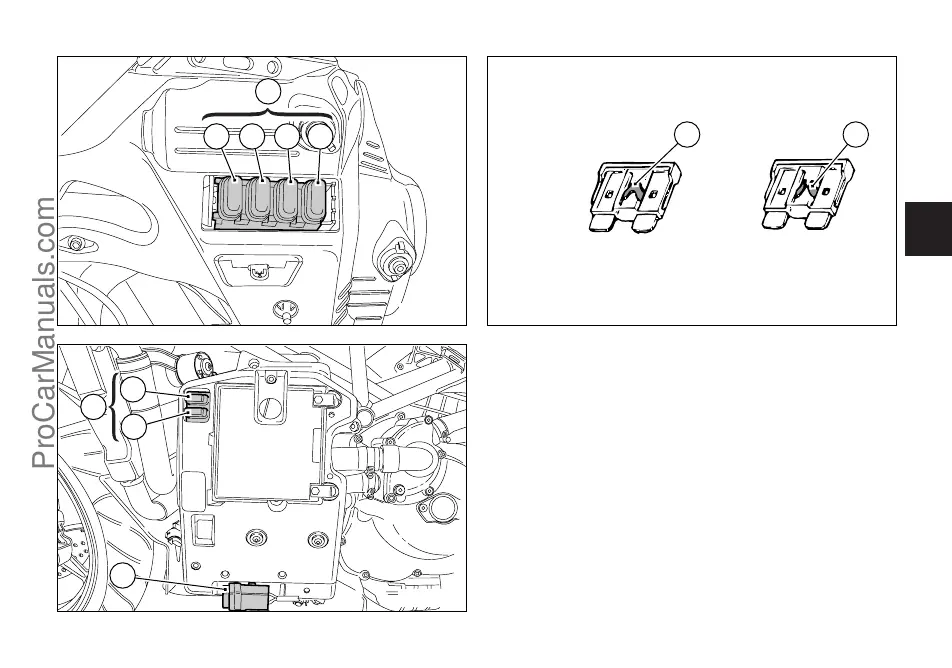 ProCarManuals.com