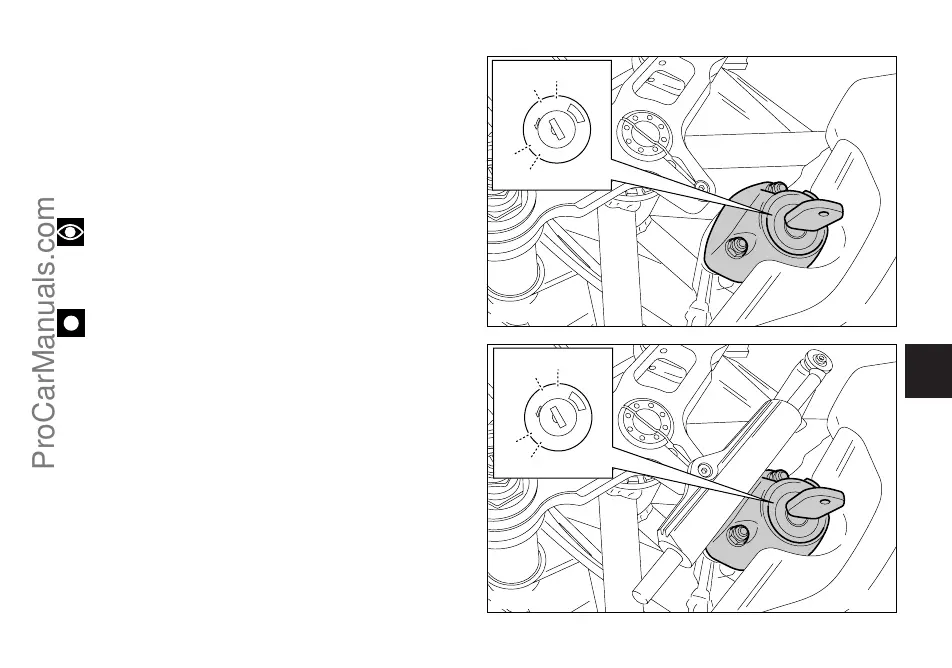 ProCarManuals.com